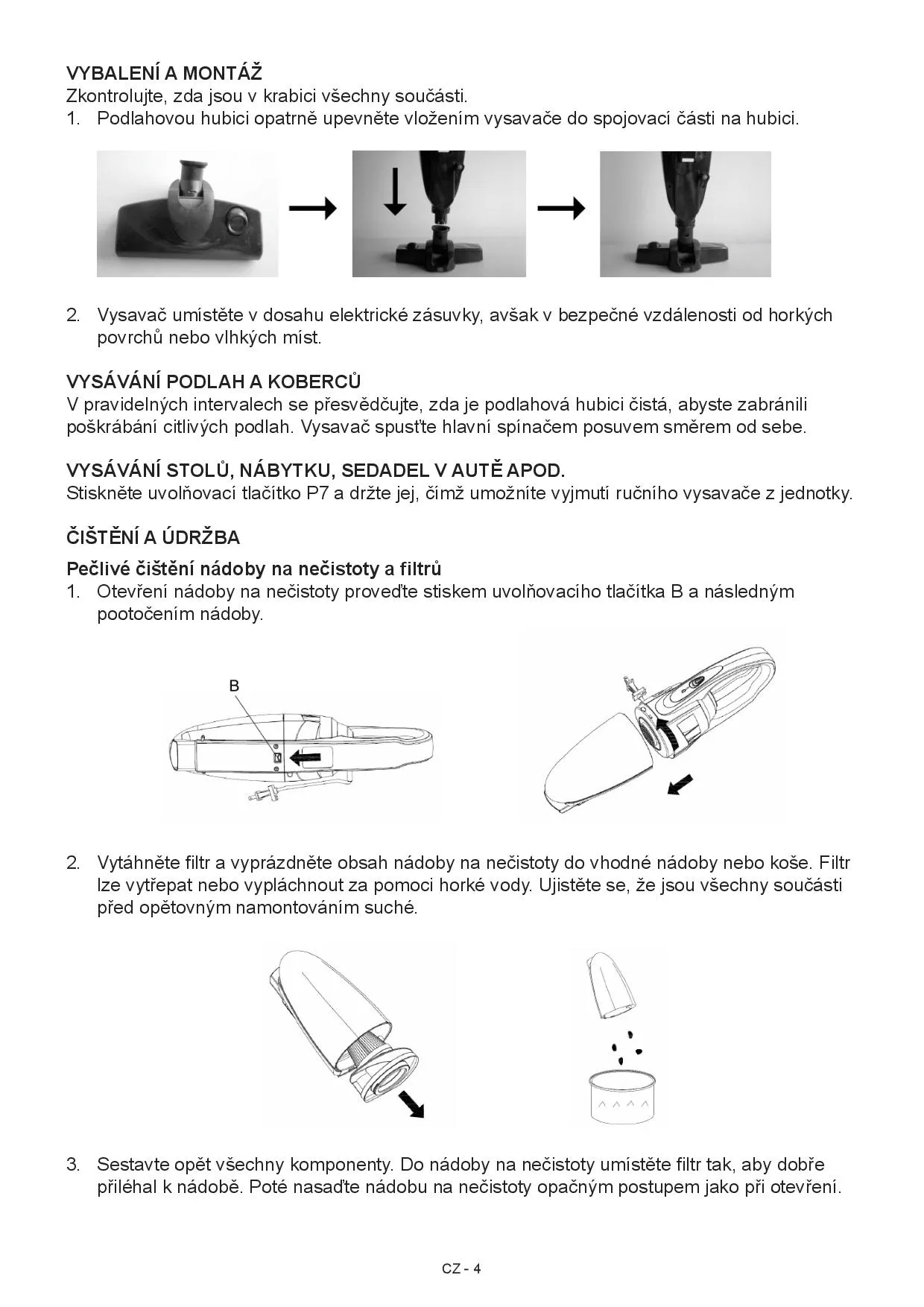 VYBALENÍ A MONTÁŽ
Zkontrolujte, zda jsou v krabici všechny součásti.
1. Podlahovou hubici opatrně upevněte vložením vysavače do spojovací části na hubici.

2. Vysavač umístěte v dosahu elektrické zásuvky, avšak v bezpečné vzdálenosti od horkých povrchů nebo vlhkých míst.

VYSÁVÁNÍ PODLAH A KOBERCŮ
V pravidelných intervalech se přesvědčujte, zda je podlahová hubici čistá, abyste zabránili poškrábání citlivých podlah. Vysavač spusťte hlavní spínačem posuvem směrem od sebe.

VYSÁVÁNÍ STOLŮ, NÁBYTKU, SEDADEL V AUTĚ APOD.
Stiskněte uvolňovací tlačítko P7 a držte jej, čímž umožníte vyjmutí ručního vysavače z jednotky.

ČIŠTĚNÍ A ÚDRŽBA

Pečlivé čištění nádoby na nečistoty a filtrů
1. Otevření nádoby na nečistoty proveďte stiskem uvolňovacího tlačítka B a následným pootočením nádoby.

B

2. Vytáhněte filtr a vyprázdněte obsah nádoby na nečistoty do vhodné nádoby nebo koše. Filtr lze vytřepat nebo vypláchnout za pomoci horké vody. Ujistěte se, že jsou všechny součásti před opětovným namontováním suché.

3. Sestavte opět všechny komponenty. Do nádoby na nečistoty umístěte filtr tak, aby dobře přiléhal k nádobě. Poté nasaďte nádobu na nečistoty opačným postupem jako při otevření.

CZ - 4