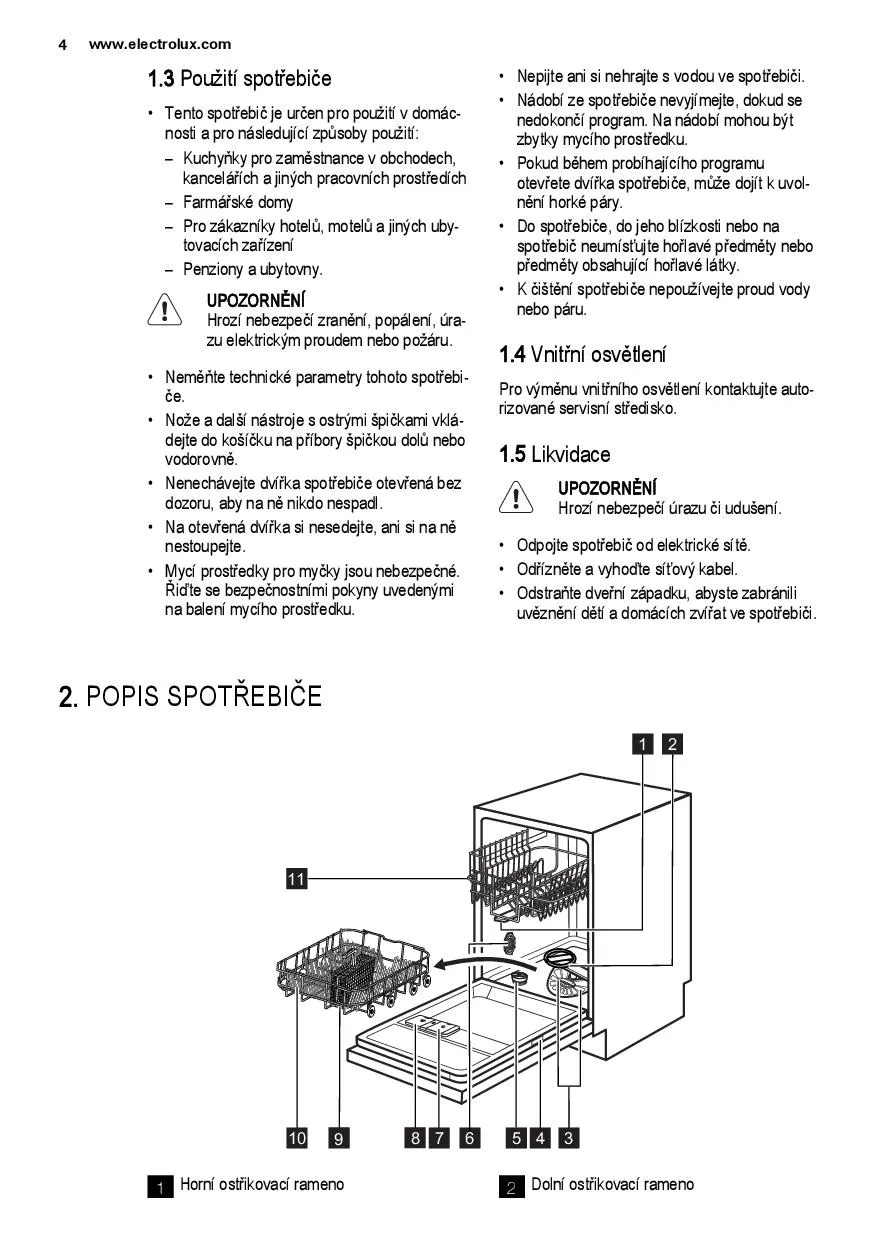 4 www.electrolux.com

1.3 Použití spotřebiče

• Tento spotřebič je určen pro použití v domácnosti a pro následující způsoby použití:
– Kuchyňky pro zaměstnance v obchodech, kancelářích a jiných pracovních prostředích
– Farmářské domy
– Pro zákazníky hotelů, motelů a jiných ubytovacích zařízení
– Penziony a ubytovny.

UPOZORNĚNÍ
Hrozí nebezpečí zranění, popálení, úrazu elektrickým proudem nebo požáru.

• Neměňte technické parametry tohoto spotřebiče.
• Nože a další nástroje s ostrými špičkami vkládejte do košíčku na příbory špičkou dolů nebo vodorovně.
• Nenechávejte dvířka spotřebiče otevřená bez dozoru, aby na ně nikdo nespadl.
• Na otevřená dvířka si nesedejte, ani si na ně nestoupejte.
• Mycí prostředky pro myčky jsou nebezpečné. Řiďte se bezpečnostními pokyny uvedenými na balení mycího prostředku.
• Nepijte ani si nehrajte s vodou ve spotřebiči.
• Nádobí ze spotřebiče nevyjímejte, dokud se nedokončí program. Na nádobí mohou být zbytky mycího prostředku.
• Pokud během probíhajícího programu otevřete dvířka spotřebiče, může dojít k uvolnění horké páry.
• Do spotřebiče, do jeho blízkosti nebo na spotřebič neumísťujte hořlavé předměty nebo předměty obsahující hořlavé látky.
• K čištění spotřebiče nepoužívejte proud vody nebo páru.

1.4 Vnitřní osvětlení

Pro výměnu vnitřního osvětlení kontaktujte autorizované servisní středisko.

1.5 Likvidace

UPOZORNĚNÍ
Hrozí nebezpečí úrazu či udušení.

• Odpojte spotřebič od elektrické sítě.
• Odřízněte a vyhoďte síťový kabel.
• Odstraňte dveřní západku, abyste zabránili uvěznění dětí a domácích zvířat ve spotřebiči.

2. POPIS SPOTŘEBIČE

1 2 11 10 9 8 7 6 5 4 3

1 Horní ostřikovací rameno
2 Dolní ostřikovací rameno