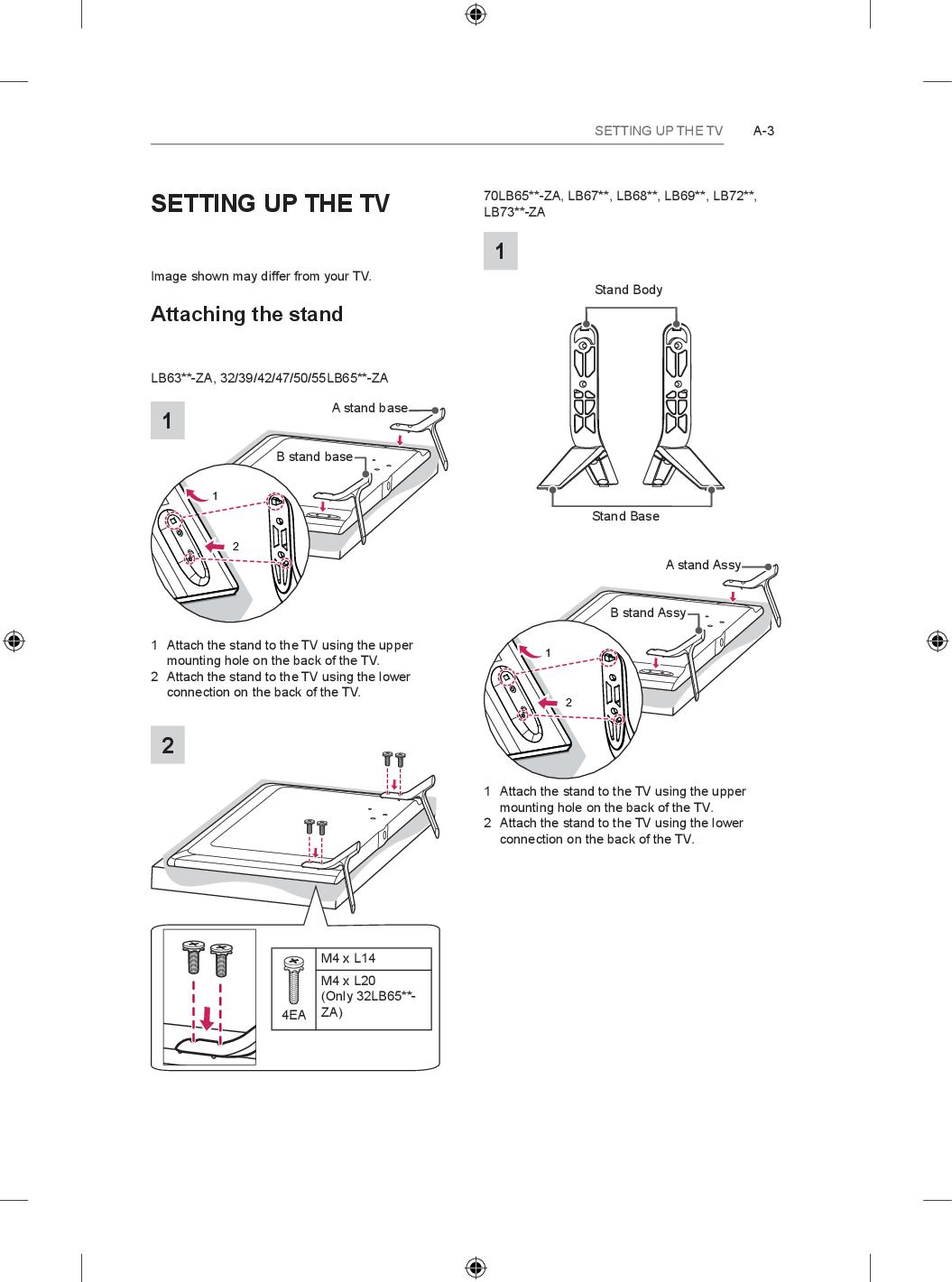 SETTING UP THE TV A-3

SETTING UP THE TV

Image shown may differ from your TV.

Attaching the stand

LB63**-ZA, 32/39/42/47/50/55LB65**-ZA

1

A stand base

B stand base

1

2

1 Attach the stand to the TV using the upper mounting hole on the back of the TV.
2 Attach the stand to the TV using the lower connection on the back of the TV.

2

| 4EA | M4 x L14 |
|---|---|
| | M4 x L20 (Only 32LB65**-ZA) |

70LB65**-ZA, LB67**, LB68**, LB69**, LB72**, LB73**-ZA

1

Stand Body

Stand Base

A stand Assy

B stand Assy

1

2

1 Attach the stand to the TV using the upper mounting hole on the back of the TV.
2 Attach the stand to the TV using the lower connection on the back of the TV.