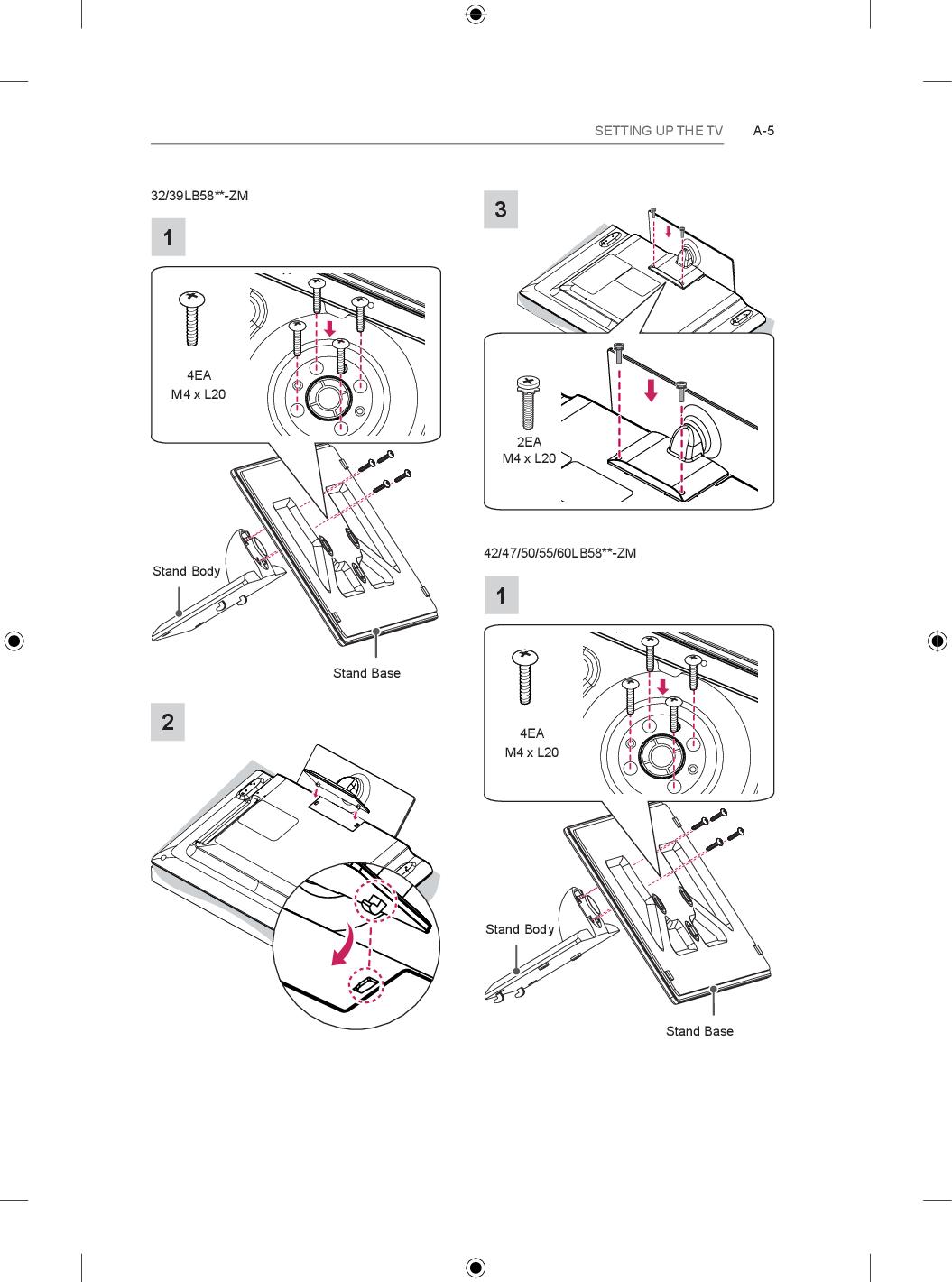 SETTING UP THE TV A-5

32/39LB58**-ZM

1

4EA
M4 x L20

Stand Body

Stand Base

2

3

2EA
M4 x L20

42/47/50/55/60LB58**-ZM

1

4EA
M4 x L20

Stand Body

Stand Base