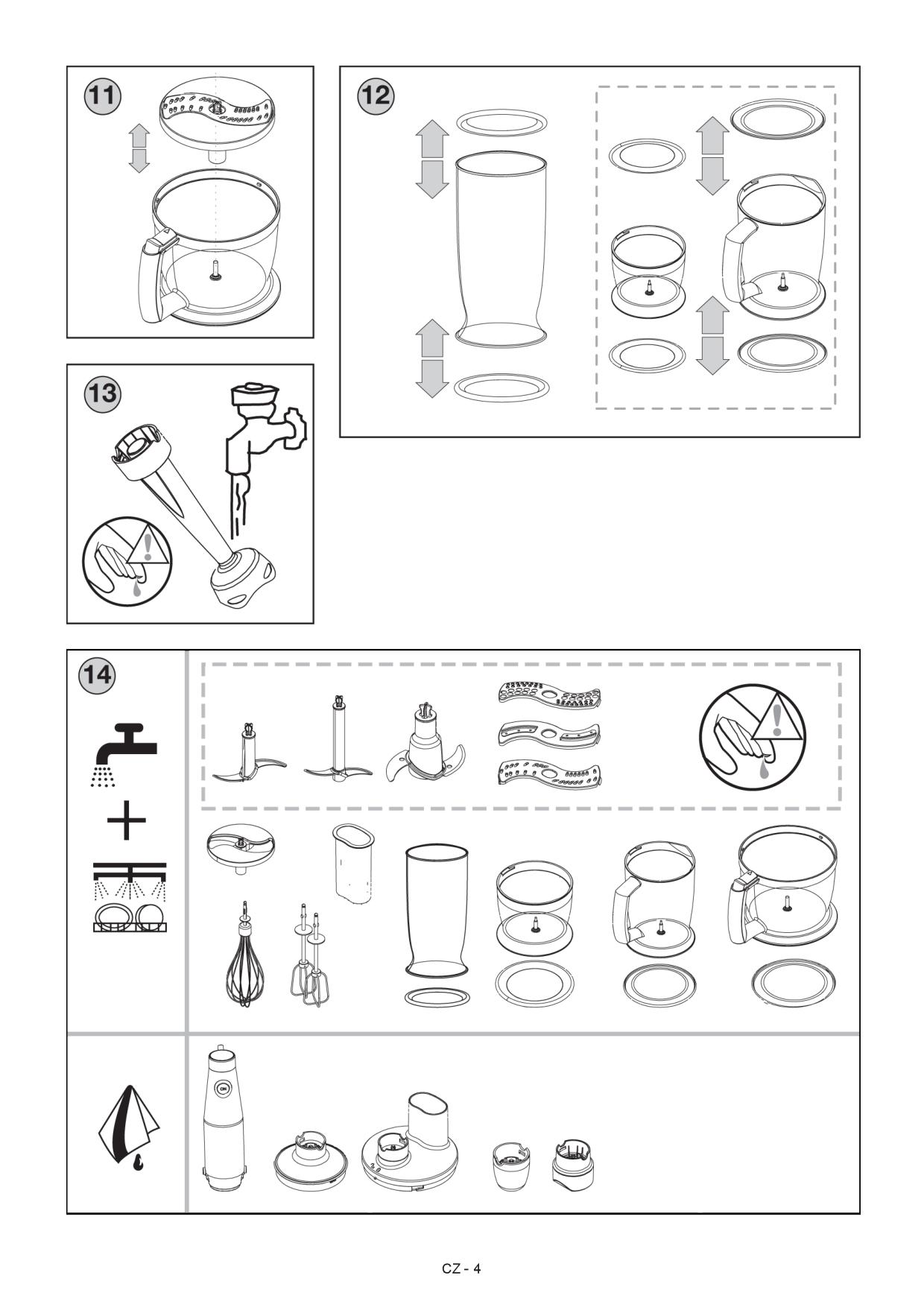 11

12

13

14

ON

CZ - 4