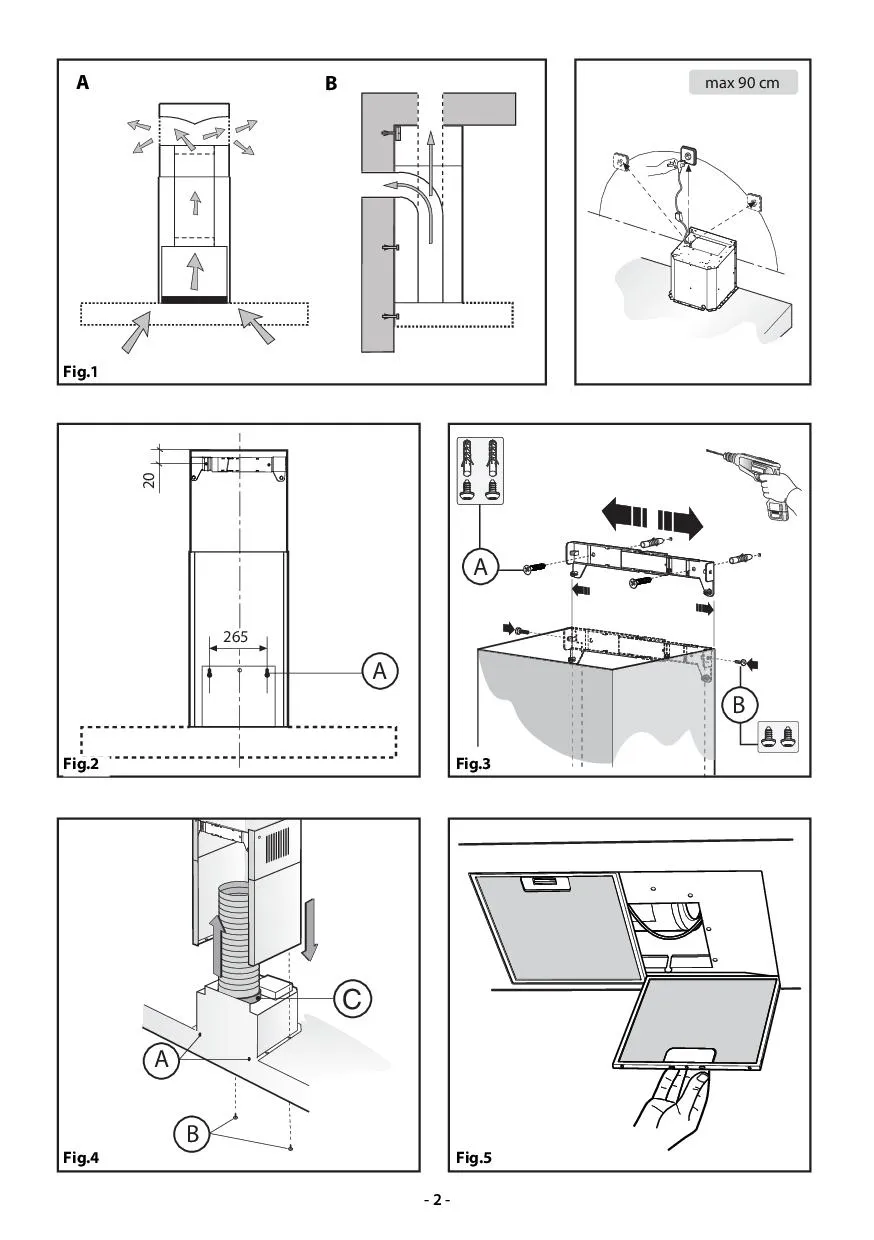 A

B

Fig.1

max 90 cm

20

265

A

Fig.2

A

B

Fig.3

C

A

B

Fig.4

Fig.5

- 2 -