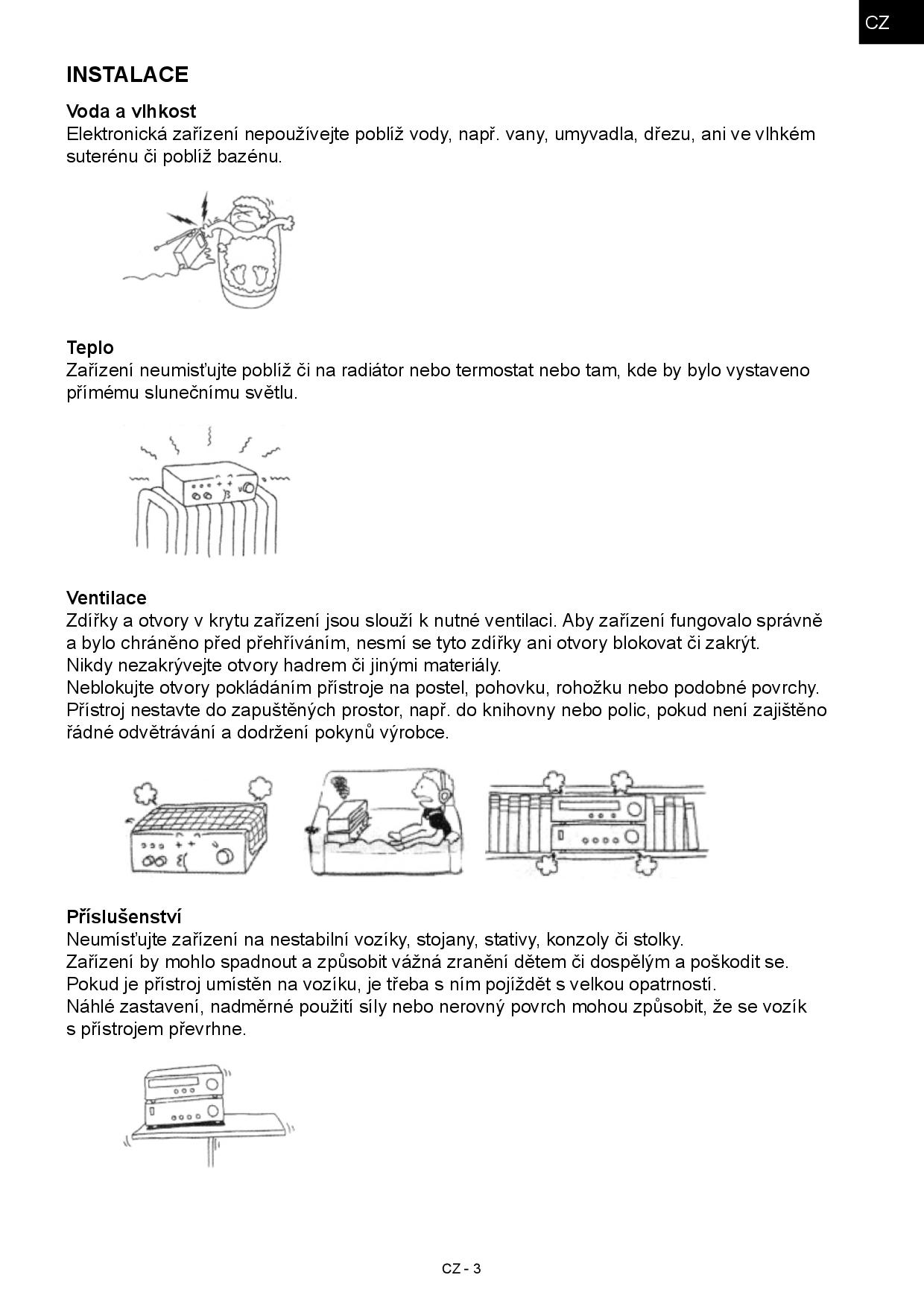 CZ

INSTALACE

Voda a vlhkost
Elektronická zařízení nepoužívejte poblíž vody, např. vany, umyvadla, dřezu, ani ve vlhkém suterénu či poblíž bazénu.

Teplo
Zařízení neumisťujte poblíž či na radiátor nebo termostat nebo tam, kde by bylo vystaveno přímému slunečnímu světlu.

Ventilace
Zdířky a otvory v krytu zařízení jsou slouží k nutné ventilaci. Aby zařízení fungovalo správně a bylo chráněno před přehříváním, nesmí se tyto zdířky ani otvory blokovat či zakrýt.
Nikdy nezakrývejte otvory hadrem či jinými materiály.
Neblokujte otvory pokládáním přístroje na postel, pohovku, rohožku nebo podobné povrchy.
Přístroj nestavte do zapuštěných prostor, např. do knihovny nebo polic, pokud není zajištěno řádné odvětrávání a dodržení pokynů výrobce.

Příslušenství
Neumísťujte zařízení na nestabilní vozíky, stojany, stativy, konzoly či stolky.
Zařízení by mohlo spadnout a způsobit vážná zranění dětem či dospělým a poškodit se.
Pokud je přístroj umístěn na vozíku, je třeba s ním pojíždět s velkou opatrností.
Náhlé zastavení, nadměrné použití síly nebo nerovný povrch mohou způsobit, že se vozík s přístrojem převrhne.

CZ - 3