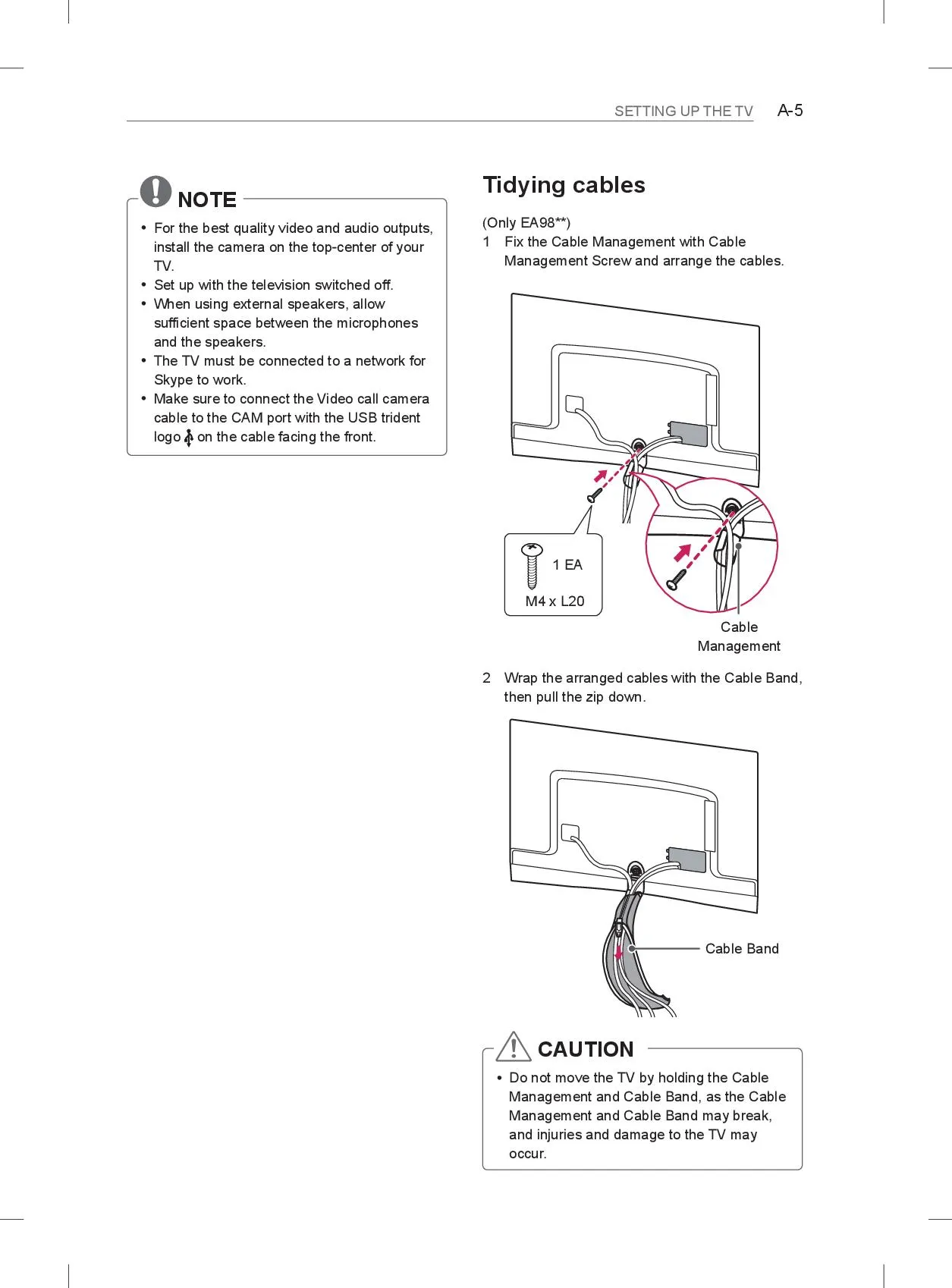 SETTING UP THE TV A-5

NOTE

• For the best quality video and audio outputs, install the camera on the top-center of your TV.
• Set up with the television switched off.
• When using external speakers, allow sufficient space between the microphones and the speakers.
• The TV must be connected to a network for Skype to work.
• Make sure to connect the Video call camera cable to the CAM port with the USB trident logo on the cable facing the front.

Tidying cables

(Only EA98**)
1 Fix the Cable Management with Cable Management Screw and arrange the cables.

1 EA
M4 x L20

Cable Management

2 Wrap the arranged cables with the Cable Band, then pull the zip down.

Cable Band

CAUTION

• Do not move the TV by holding the Cable Management and Cable Band, as the Cable Management and Cable Band may break, and injuries and damage to the TV may occur.