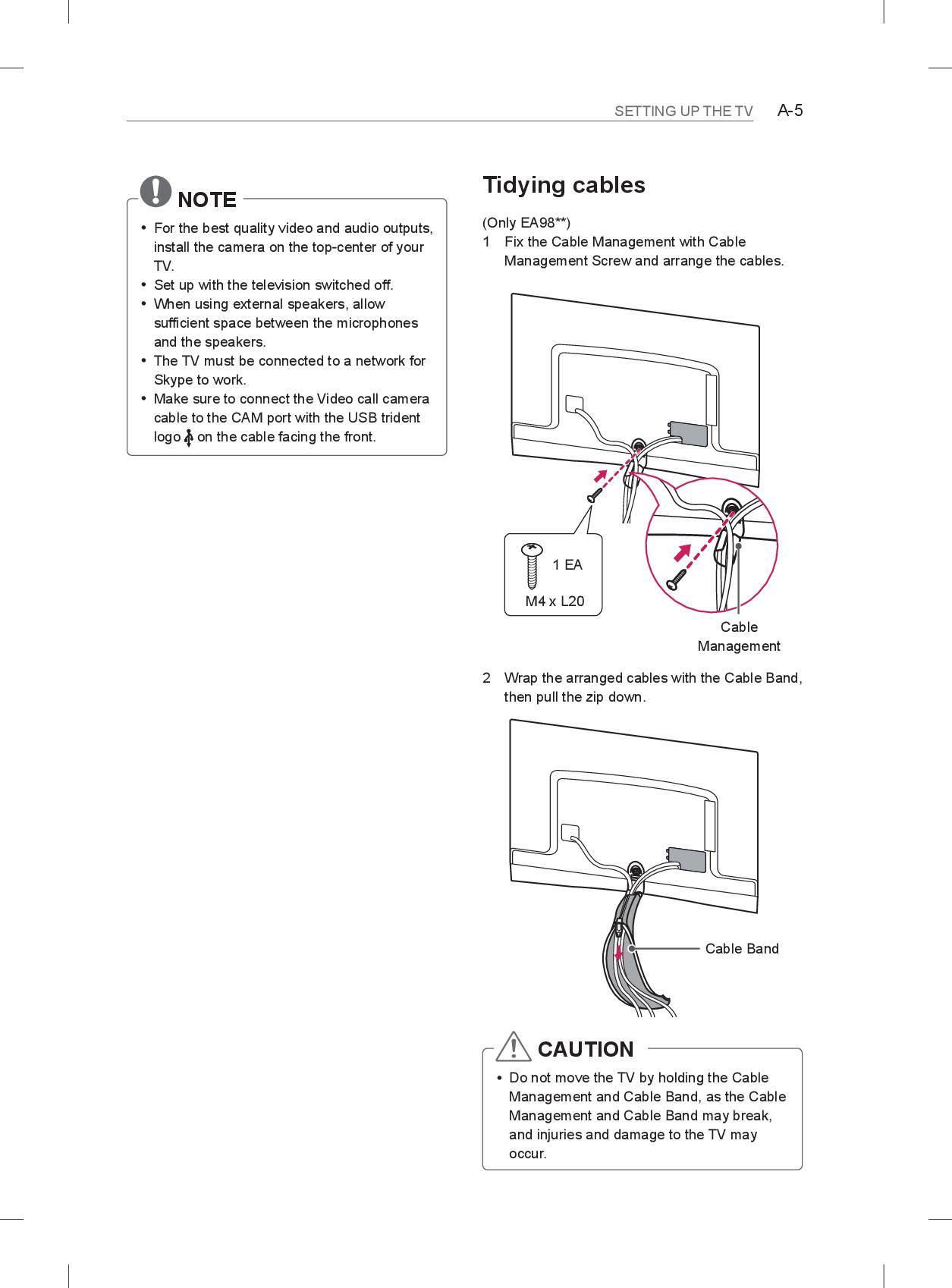 SETTING UP THE TV A-5

NOTE

• For the best quality video and audio outputs, install the camera on the top-center of your TV.
• Set up with the television switched off.
• When using external speakers, allow sufficient space between the microphones and the speakers.
• The TV must be connected to a network for Skype to work.
• Make sure to connect the Video call camera cable to the CAM port with the USB trident logo on the cable facing the front.

Tidying cables

(Only EA98**)
1 Fix the Cable Management with Cable Management Screw and arrange the cables.

1 EA
M4 x L20

Cable Management

2 Wrap the arranged cables with the Cable Band, then pull the zip down.

Cable Band

CAUTION

• Do not move the TV by holding the Cable Management and Cable Band, as the Cable Management and Cable Band may break, and injuries and damage to the TV may occur.