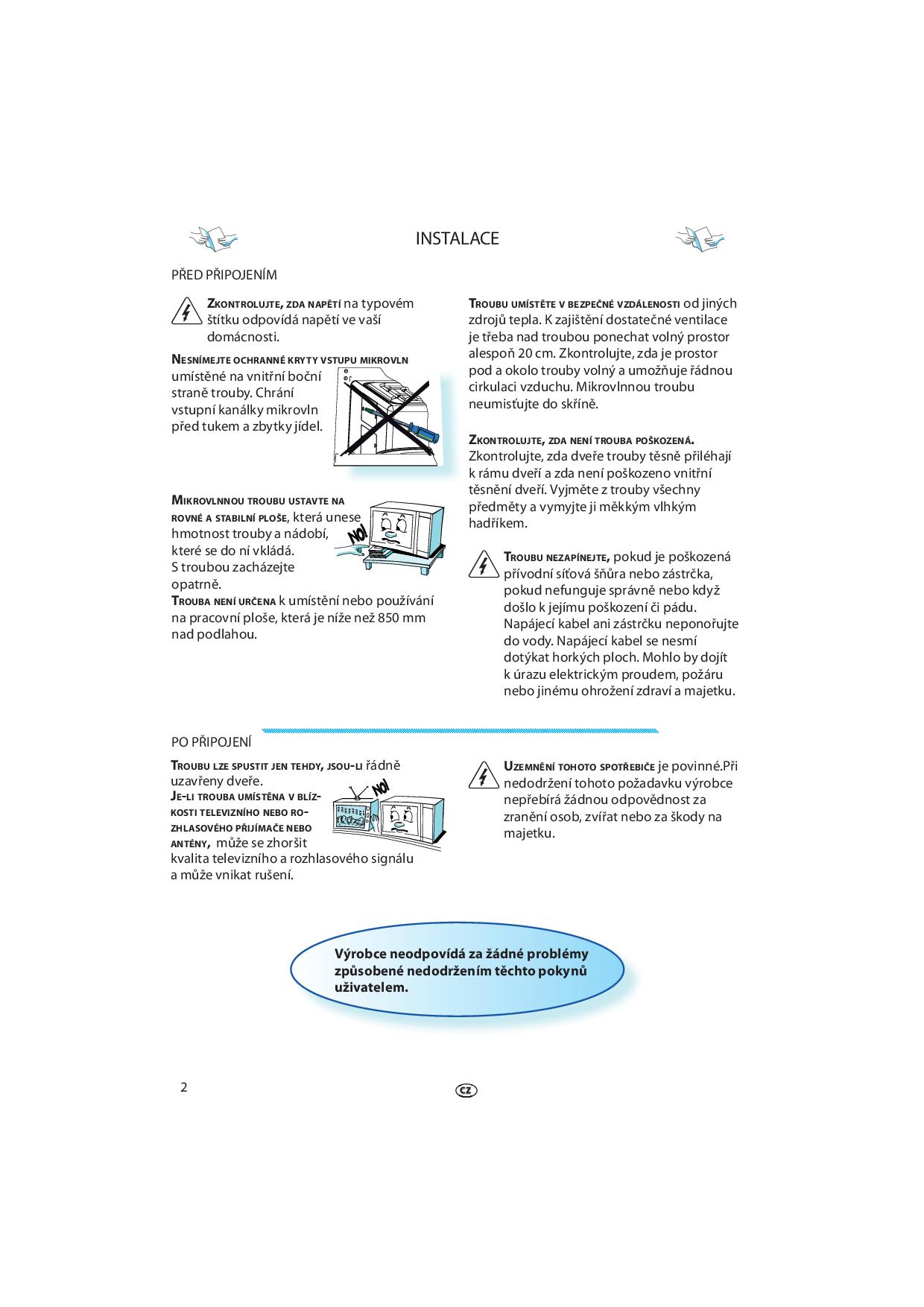 INSTALACE

PŘED PŘIPOJENÍM

ZKONTROLUJTE, ZDA NAPĚTÍ na typovém štítku odpovídá napětí ve vaší domácnosti.

NESNÍMEJTE OCHRANNÉ KRYTY VSTUPU MIKROVLN umístěné na vnitřní boční straně trouby. Chrání vstupní kanálky mikrovln před tukem a zbytky jídel.

MIKROVLNNOU TROUBU USTAVTE NA ROVNÉ A STABILNÍ PLOŠE, která unese hmotnost trouby a nádobí, které se do ní vkládá. S troubou zacházejte opatrně.

NO!

TROUBA NENÍ URČENA k umístění nebo používání na pracovní ploše, která je níže než 850 mm nad podlahou.

TROUBU UMÍSTĚTE V BEZPEČNÉ VZDÁLENOSTI od jiných zdrojů tepla. K zajištění dostatečné ventilace je třeba nad troubou ponechat volný prostor alespoň 20 cm. Zkontrolujte, zda je prostor pod a okolo trouby volný a umožňuje řádnou cirkulaci vzduchu. Mikrovlnnou troubu neumisťujte do skříně.

ZKONTROLUJTE, ZDA NENÍ TROUBA POŠKOZENÁ. Zkontrolujte, zda dveře trouby těsně přiléhají k rámu dveří a zda není poškozeno vnitřní těsnění dveří. Vyjměte z trouby všechny předměty a vymyjte ji měkkým vlhkým hadříkem.

TROUBU NEZAPÍNEJTE, pokud je poškozená přívodní síťová šňůra nebo zástrčka, pokud nefunguje správně nebo když došlo k jejímu poškození či pádu. Napájecí kabel ani zástrčku neponořujte do vody. Napájecí kabel se nesmí dotýkat horkých ploch. Mohlo by dojít k úrazu elektrickým proudem, požáru nebo jinému ohrožení zdraví a majetku.

PO PŘIPOJENÍ

TROUBU LZE SPUSTIT JEN TEHDY, JSOU-LI řádně uzavřeny dveře.

JE-LI TROUBA UMÍSTĚNA V BLÍZKOSTI TELEVIZNÍHO NEBO ROZHLASOVÉHO PŘIJÍMAČE NEBO ANTÉNY, může se zhoršit kvalita televizního a rozhlasového signálu a může vnikat rušení.

NO!

UZEMNĚNÍ TOHOTO SPOTŘEBIČE je povinné.Při nedodržení tohoto požadavku výrobce nepřebírá žádnou odpovědnost za zranění osob, zvířat nebo za škody na majetku.

Výrobce neodpovídá za žádné problémy způsobené nedodržením těchto pokynů uživatelem.

2

CZ