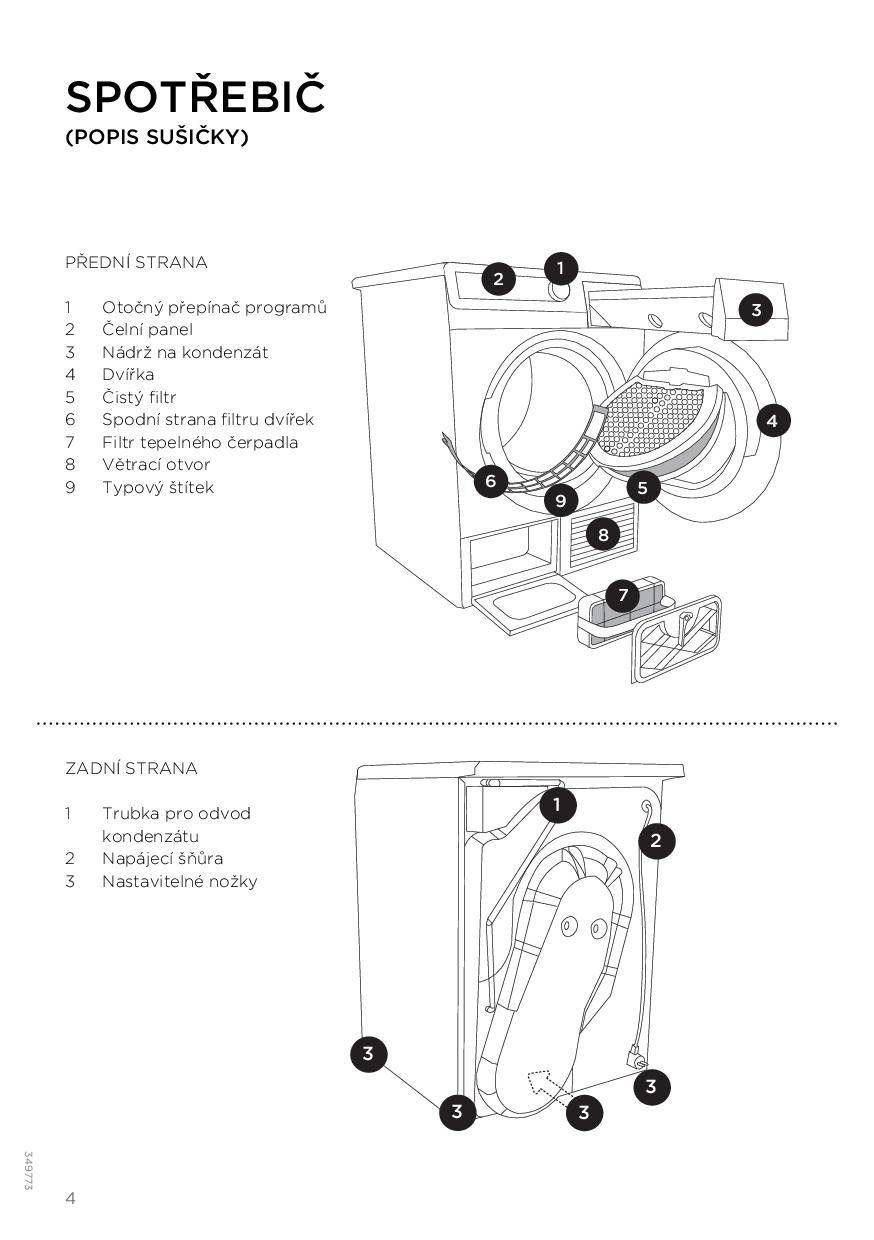 SPOTŘEBIČ
(POPIS SUŠIČKY)

PŘEDNÍ STRANA

1 Otočný přepínač programů
2 Čelní panel
3 Nádrž na kondenzát
4 Dvířka
5 Čistý filtr
6 Spodní strana filtru dvířek
7 Filtr tepelného čerpadla
8 Větrací otvor
9 Typový štítek

2 1 3 4 6 9 5 8 7

ZADNÍ STRANA

1 Trubka pro odvod kondenzátu
2 Napájecí šňůra
3 Nastavitelné nožky

1 2 3 3 3 3

349773

4