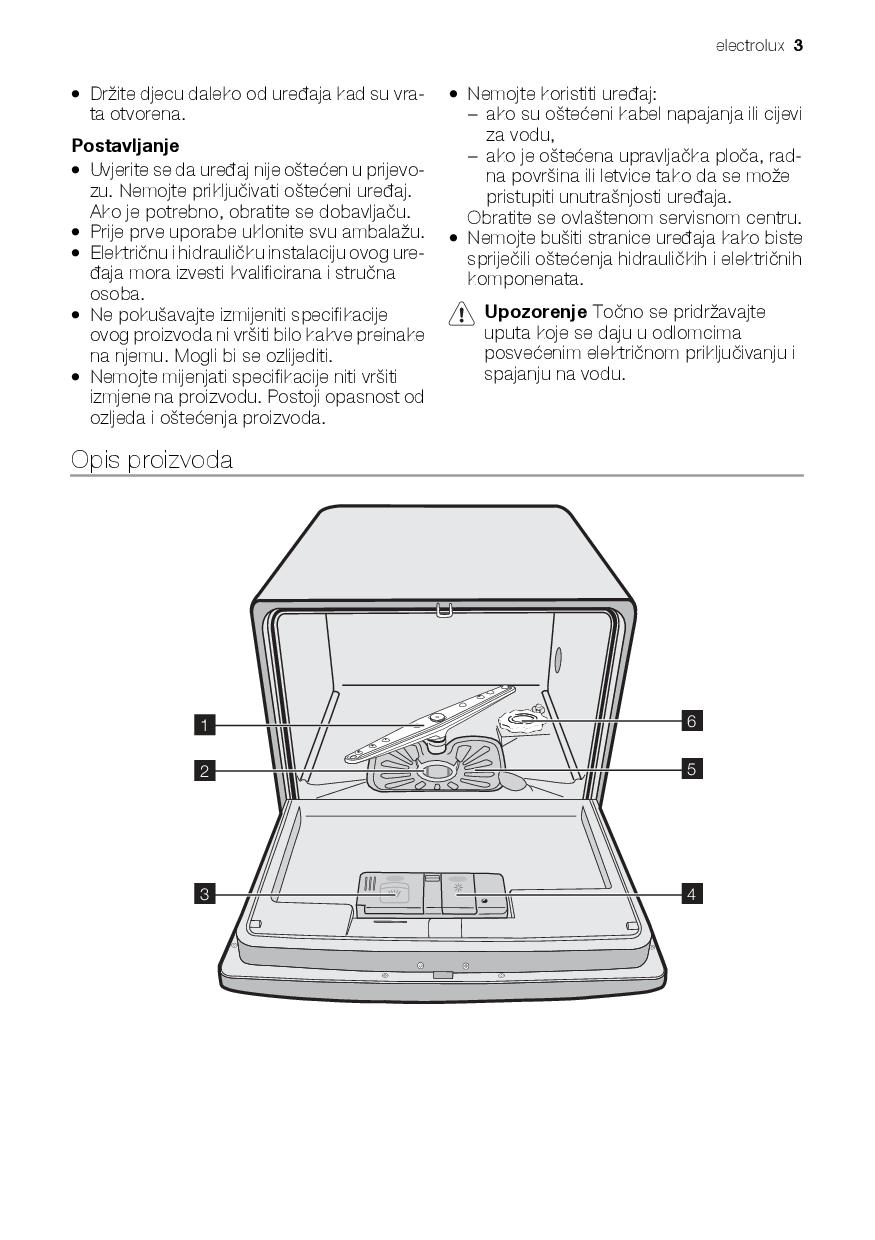 electrolux 3

• Držite djecu daleko od uređaja kad su vrata otvorena.

**Postavljanje**

• Uvjerite se da uređaj nije oštećen u prijevozu. Nemojte priključivati oštećeni uređaj. Ako je potrebno, obratite se dobavljaču.
• Prije prve uporabe uklonite svu ambalažu.
• Električnu i hidrauličku instalaciju ovog uređaja mora izvesti kvalificirana i stručna osoba.
• Ne pokušavajte izmijeniti specifikacije ovog proizvoda ni vršiti bilo kakve preinake na njemu. Mogli bi se ozlijediti.
• Nemojte mijenjati specifikacije niti vršiti izmjene na proizvodu. Postoji opasnost od ozljeda i oštećenja proizvoda.

• Nemojte koristiti uređaj:
– ako su oštećeni kabel napajanja ili cijevi za vodu,
– ako je oštećena upravljačka ploča, radna površina ili letvice tako da se može pristupiti unutrašnjosti uređaja.
Obratite se ovlaštenom servisnom centru.
• Nemojte bušiti stranice uređaja kako biste spriječili oštećenja hidrauličkih i električnih komponenata.

**Upozorenje** Točno se pridržavajte uputa koje se daju u odlomcima posvećenim električnom priključivanju i spajanju na vodu.

Opis proizvoda

1
2
3
6
5
4