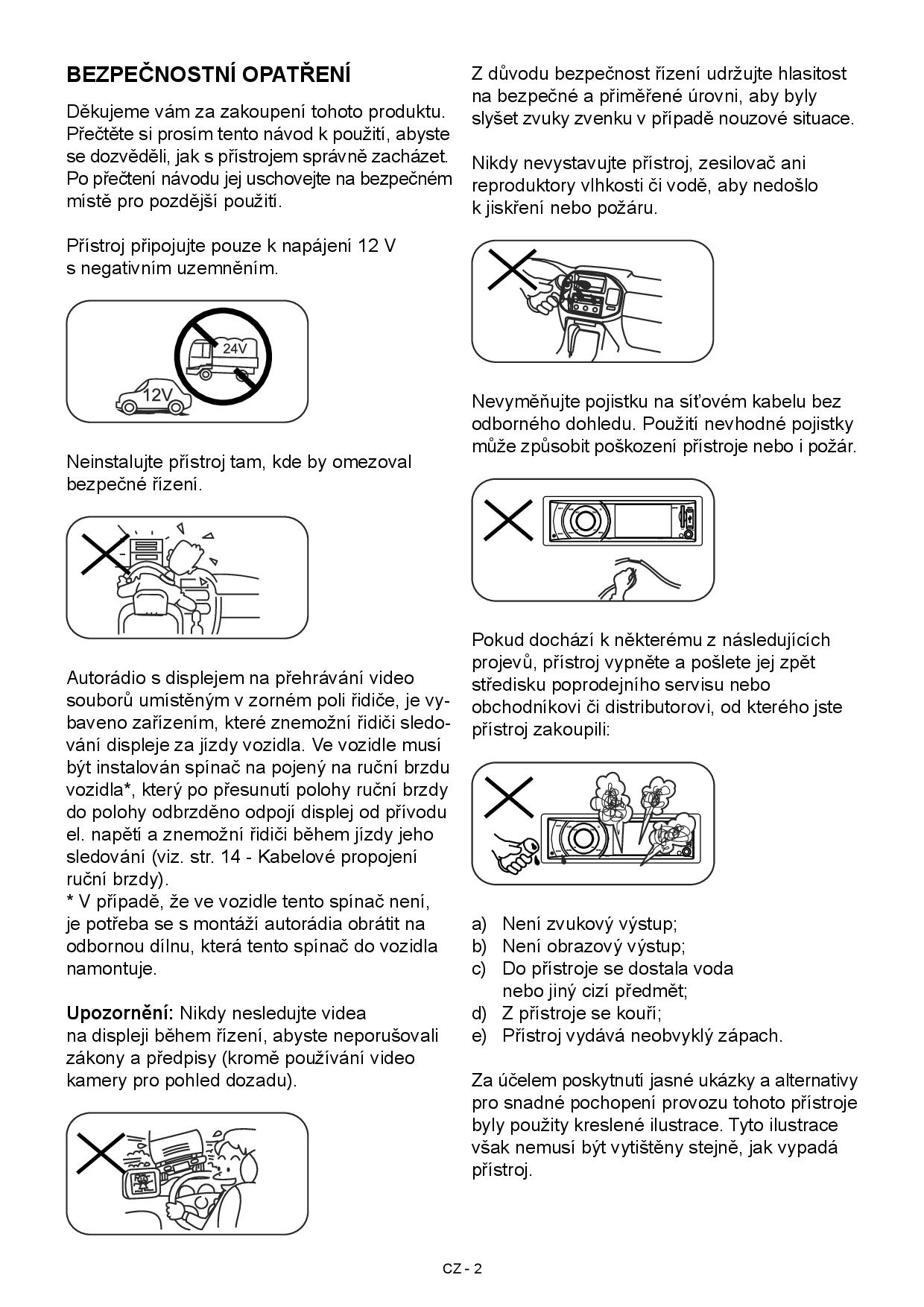 BEZPEČNOSTNÍ OPATŘENÍ

Děkujeme vám za zakoupení tohoto produktu. Přečtěte si prosím tento návod k použití, abyste se dozvěděli, jak s přístrojem správně zacházet. Po přečtení návodu jej uschovejte na bezpečném místě pro pozdější použití.

Přístroj připojujte pouze k napájení 12 V s negativním uzemněním.

24V

12V

Neinstalujte přístroj tam, kde by omezoval bezpečné řízení.

Autorádio s displejem na přehrávání video souborů umístěným v zorném poli řidiče, je vybaveno zařízením, které znemožní řidiči sledování displeje za jízdy vozidla. Ve vozidle musí být instalován spínač na pojený na ruční brzdu vozidla*, který po přesunutí polohy ruční brzdy do polohy odbrzděno odpojí displej od přívodu el. napětí a znemožní řidiči během jízdy jeho sledování (viz. str. 14 - Kabelové propojení ruční brzdy).
* V případě, že ve vozidle tento spínač není, je potřeba se s montáží autorádia obrátit na odbornou dílnu, která tento spínač do vozidla namontuje.

Upozornění: Nikdy nesledujte videa na displeji během řízení, abyste neporušovali zákony a předpisy (kromě používání video kamery pro pohled dozadu).

Z důvodu bezpečnost řízení udržujte hlasitost na bezpečné a přiměřené úrovni, aby byly slyšet zvuky zvenku v případě nouzové situace.

Nikdy nevystavujte přístroj, zesilovač ani reproduktory vlhkosti či vodě, aby nedošlo k jiskření nebo požáru.

Nevyměňujte pojistku na síťovém kabelu bez odborného dohledu. Použití nevhodné pojistky může způsobit poškození přístroje nebo i požár.

Pokud dochází k některému z následujících projevů, přístroj vypněte a pošlete jej zpět středisku poprodejního servisu nebo obchodníkovi či distributorovi, od kterého jste přístroj zakoupili:

a) Není zvukový výstup;
b) Není obrazový výstup;
c) Do přístroje se dostala voda nebo jiný cizí předmět;
d) Z přístroje se kouří;
e) Přístroj vydává neobvyklý zápach.

Za účelem poskytnutí jasné ukázky a alternativy pro snadné pochopení provozu tohoto přístroje byly použity kreslené ilustrace. Tyto ilustrace však nemusí být vytištěny stejně, jak vypadá přístroj.

CZ - 2