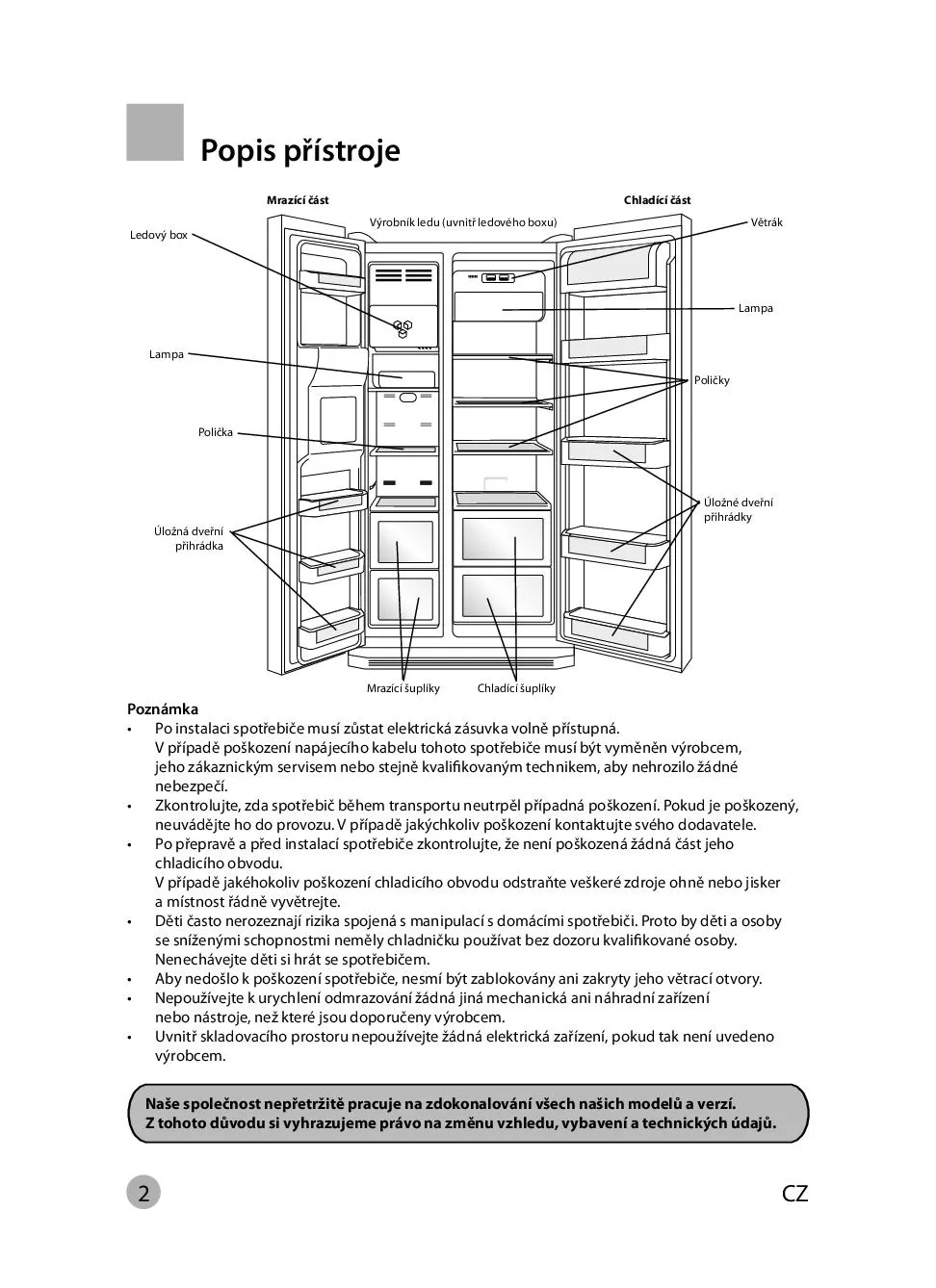 Popis přístroje

Mrazící část

Chladící část

Výrobník ledu (uvnitř ledového boxu)

Ledový box

Větrák

Lampa

Lampa

Poličky

Polička

Úložné dveřní přihrádky

Úložná dveřní přihrádka

Mrazící šuplíky

Chladící šuplíky

Poznámka
• Po instalaci spotřebiče musí zůstat elektrická zásuvka volně přístupná. V případě poškození napájecího kabelu tohoto spotřebiče musí být vyměněn výrobcem, jeho zákaznickým servisem nebo stejně kvalifikovaným technikem, aby nehrozilo žádné nebezpečí.
• Zkontrolujte, zda spotřebič během transportu neutrpěl případná poškození. Pokud je poškozený, neuvádějte ho do provozu. V případě jakýchkoliv poškození kontaktujte svého dodavatele.
• Po přepravě a před instalací spotřebiče zkontrolujte, že není poškozená žádná část jeho chladicího obvodu. V případě jakéhokoliv poškození chladicího obvodu odstraňte veškeré zdroje ohně nebo jisker a místnost řádně vyvětrejte.
• Děti často nerozeznají rizika spojená s manipulací s domácími spotřebiči. Proto by děti a osoby se sníženými schopnostmi neměly chladničku používat bez dozoru kvalifikované osoby. Nenechávejte děti si hrát se spotřebičem.
• Aby nedošlo k poškození spotřebiče, nesmí být zablokovány ani zakryty jeho větrací otvory.
• Nepoužívejte k urychlení odmrazování žádná jiná mechanická ani náhradní zařízení nebo nástroje, než které jsou doporučeny výrobcem.
• Uvnitř skladovacího prostoru nepoužívejte žádná elektrická zařízení, pokud tak není uvedeno výrobcem.

Naše společnost nepřetržitě pracuje na zdokonalování všech našich modelů a verzí. Z tohoto důvodu si vyhrazujeme právo na změnu vzhledu, vybavení a technických údajů.

2

CZ