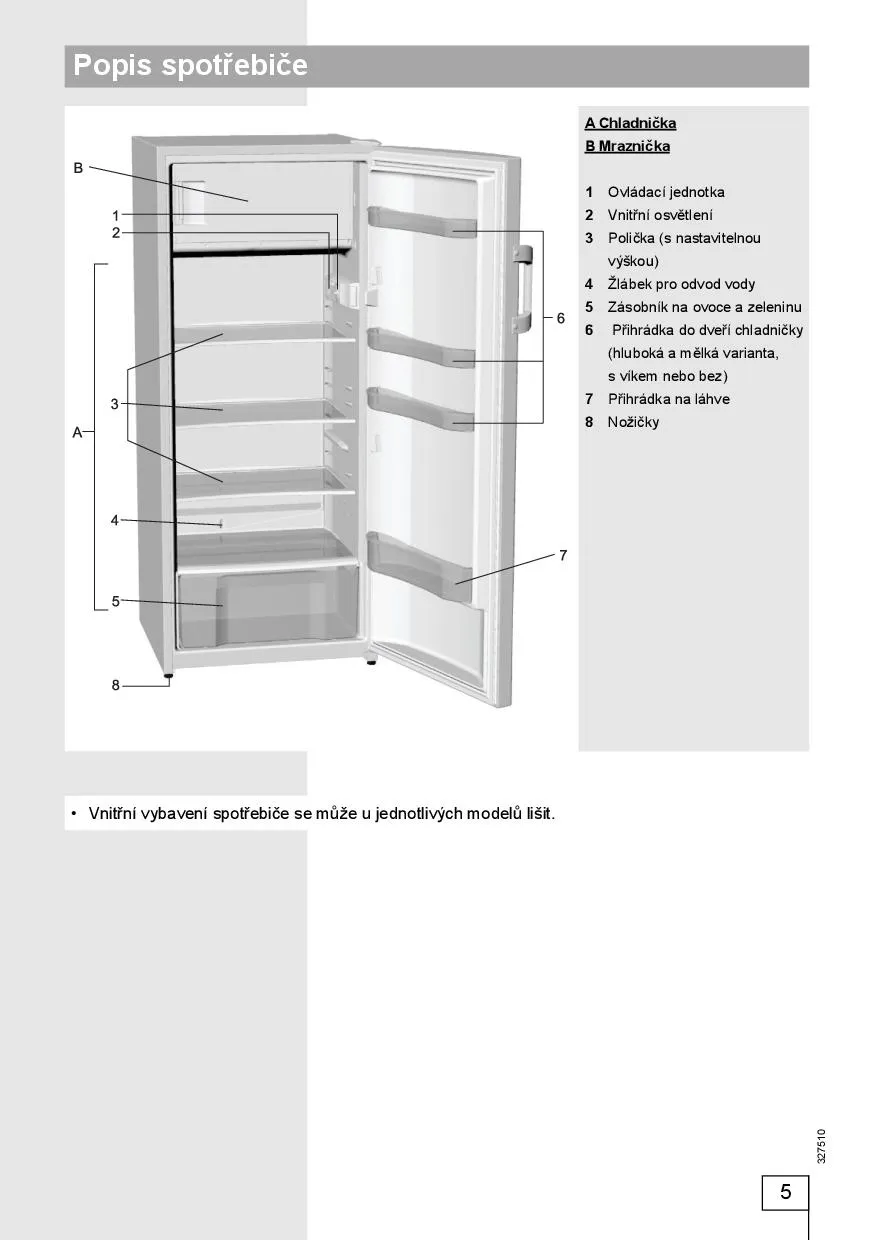 Popis spotřebiče

B
1
2
3
A
4
5
8
6
7

A Chladnička
B Mraznička

1 Ovládací jednotka
2 Vnitřní osvětlení
3 Polička (s nastavitelnou výškou)
4 Žlábek pro odvod vody
5 Zásobník na ovoce a zeleninu
6 Přihrádka do dveří chladničky (hluboká a mělká varianta, s víkem nebo bez)
7 Přihrádka na láhve
8 Nožičky

• Vnitřní vybavení spotřebiče se může u jednotlivých modelů lišit.

327510

5