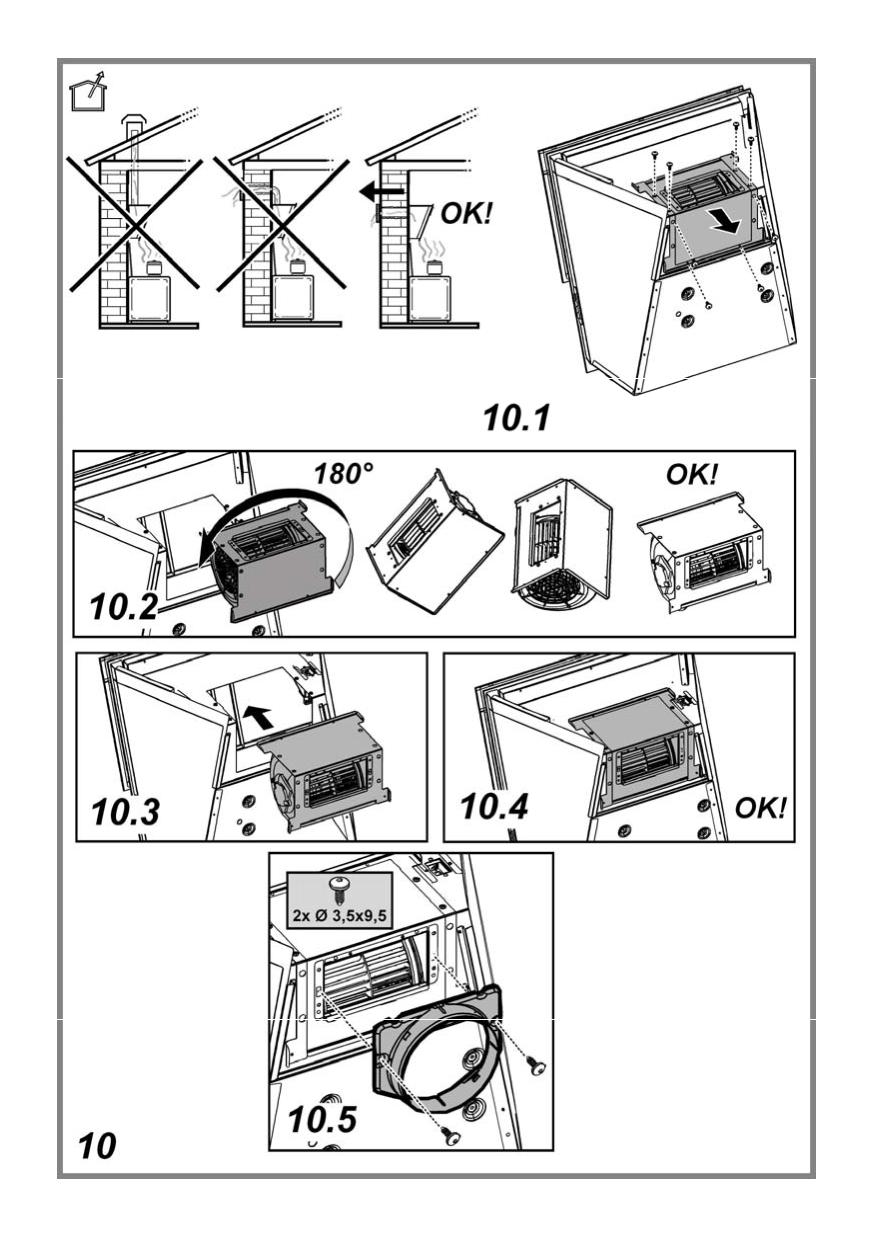 OK!

10.1

180°

OK!

10.2

10.3

10.4

OK!

2x Ø 3,5x9,5

10.5

10