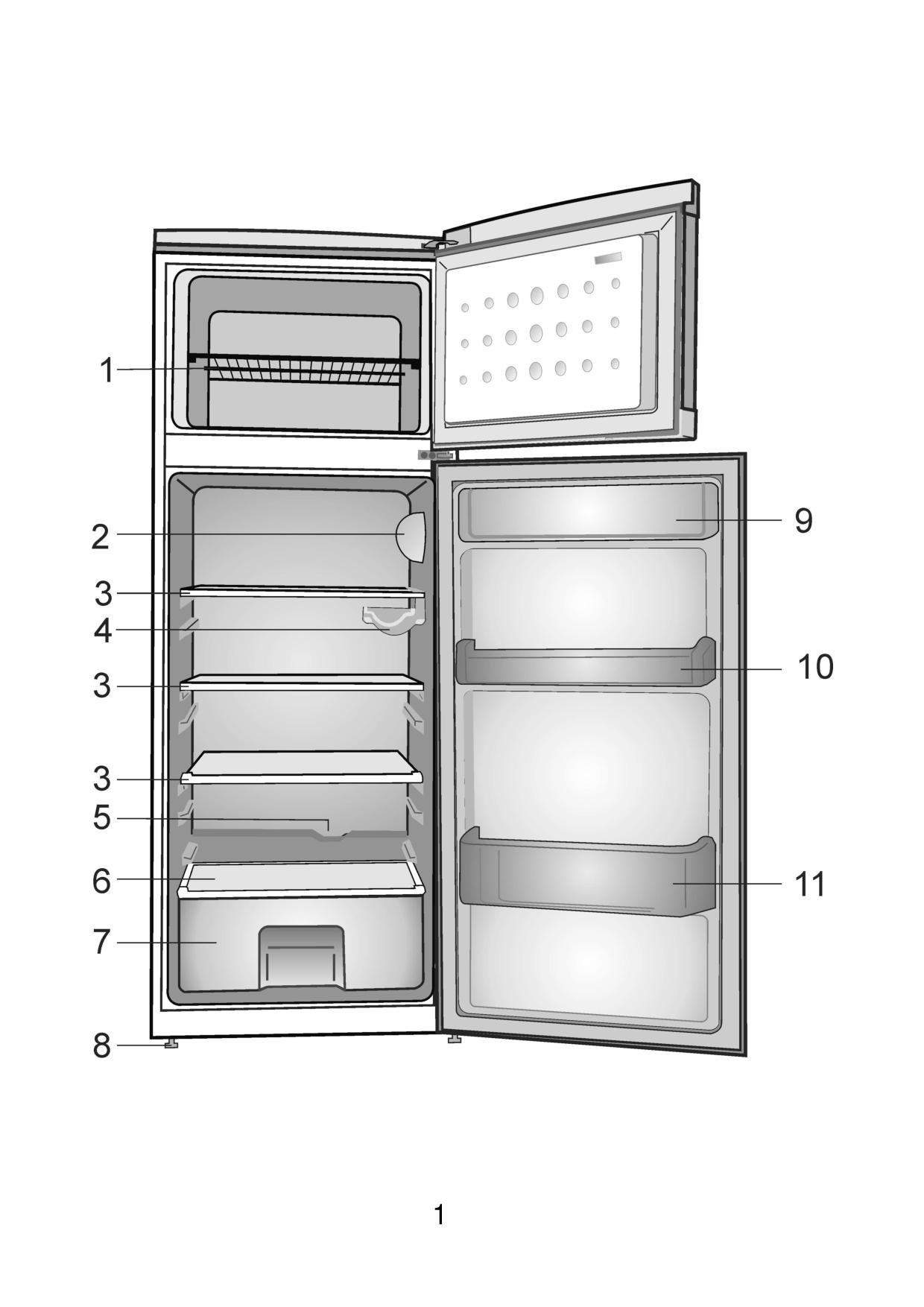 1
2
3
4
3
3
5
6
7
8
9
10
11

1