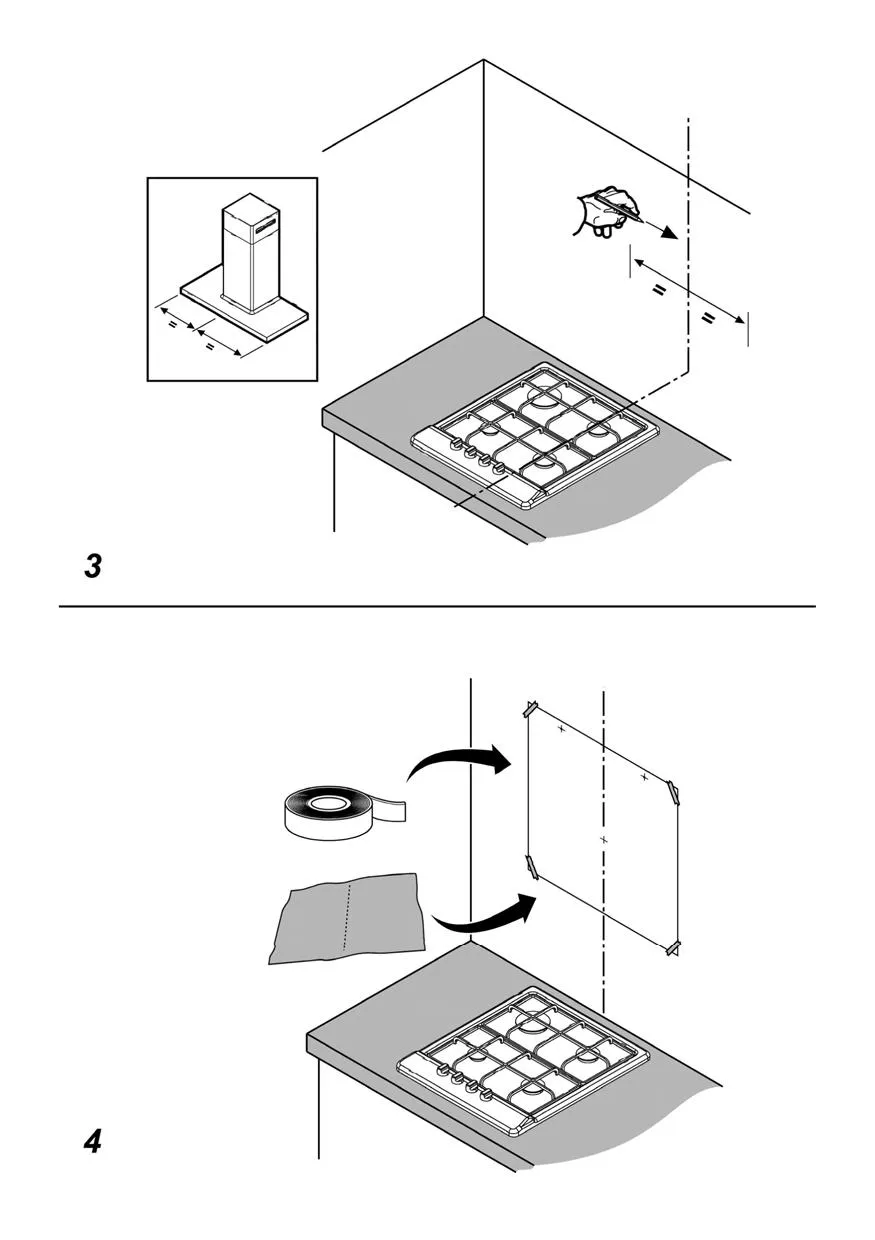 =
=
=
=
3
4