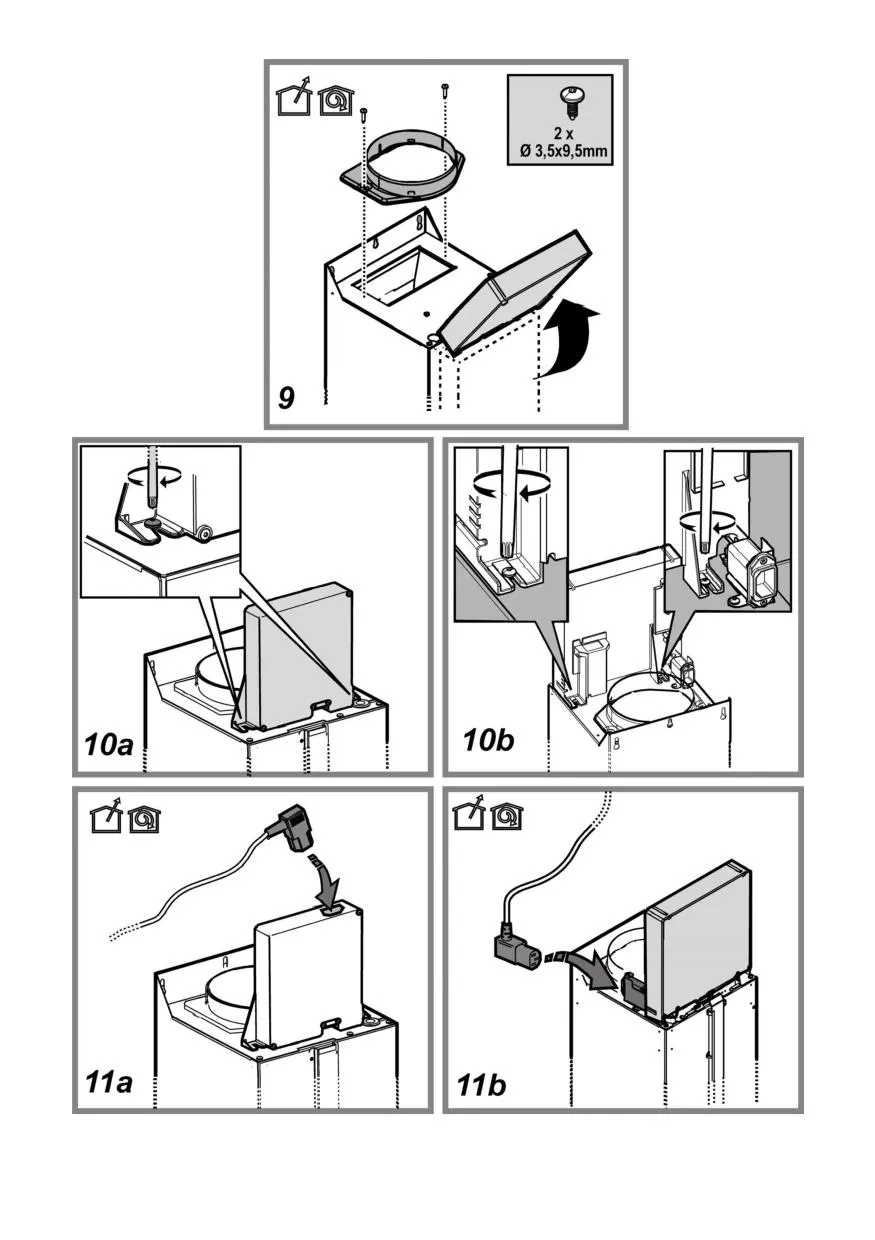 2 x
Ø 3,5x9,5mm

9

10a

10b

11a

11b