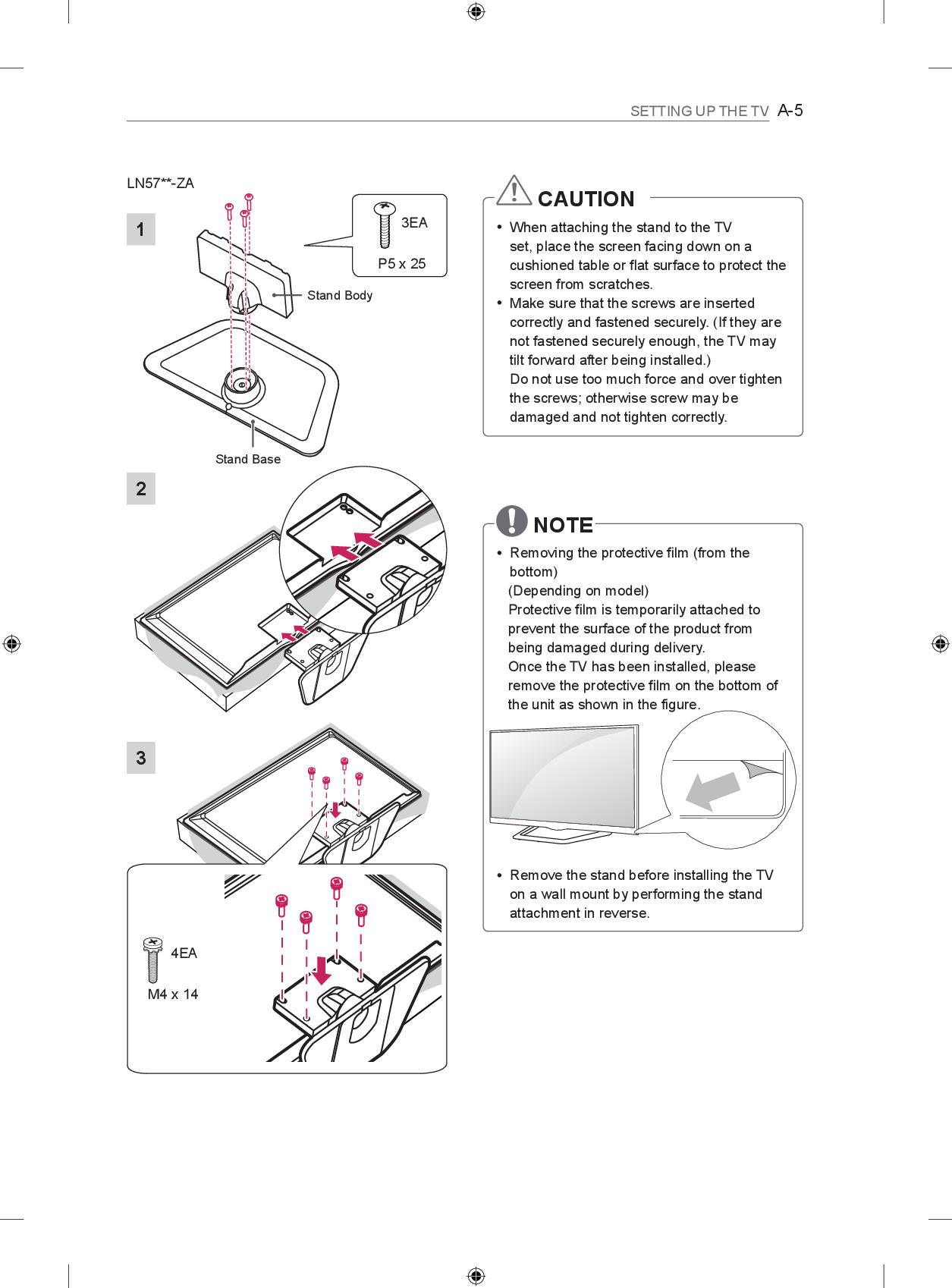 SETTING UP THE TV A-5

LN57**-ZA

1

3EA

P5 x 25

Stand Body

Stand Base

2

3

4EA

M4 x 14

CAUTION

• When attaching the stand to the TV set, place the screen facing down on a cushioned table or flat surface to protect the screen from scratches.
• Make sure that the screws are inserted correctly and fastened securely. (If they are not fastened securely enough, the TV may tilt forward after being installed.)
Do not use too much force and over tighten the screws; otherwise screw may be damaged and not tighten correctly.

NOTE

• Removing the protective film (from the bottom)
(Depending on model)
Protective film is temporarily attached to prevent the surface of the product from being damaged during delivery.
Once the TV has been installed, please remove the protective film on the bottom of the unit as shown in the figure.

• Remove the stand before installing the TV on a wall mount by performing the stand attachment in reverse.