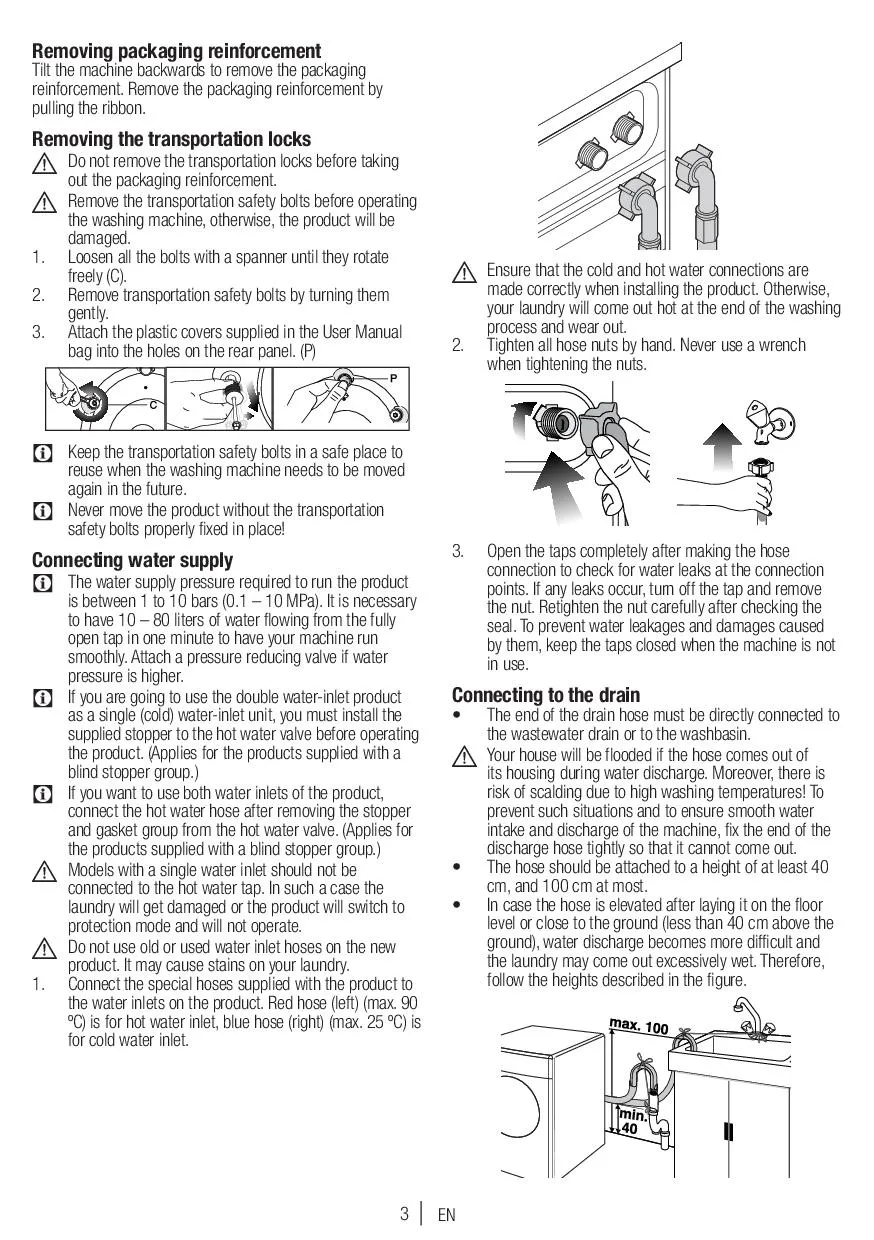 **Removing packaging reinforcement**
Tilt the machine backwards to remove the packaging reinforcement. Remove the packaging reinforcement by pulling the ribbon.

**Removing the transportation locks**
Do not remove the transportation locks before taking out the packaging reinforcement.
Remove the transportation safety bolts before operating the washing machine, otherwise, the product will be damaged.
1. Loosen all the bolts with a spanner until they rotate freely (C).
2. Remove transportation safety bolts by turning them gently.
3. Attach the plastic covers supplied in the User Manual bag into the holes on the rear panel. (P)

C P

Keep the transportation safety bolts in a safe place to reuse when the washing machine needs to be moved again in the future.
Never move the product without the transportation safety bolts properly fixed in place!

**Connecting water supply**
The water supply pressure required to run the product is between 1 to 10 bars (0.1 – 10 MPa). It is necessary to have 10 – 80 liters of water flowing from the fully open tap in one minute to have your machine run smoothly. Attach a pressure reducing valve if water pressure is higher.
If you are going to use the double water-inlet product as a single (cold) water-inlet unit, you must install the supplied stopper to the hot water valve before operating the product. (Applies for the products supplied with a blind stopper group.)
If you want to use both water inlets of the product, connect the hot water hose after removing the stopper and gasket group from the hot water valve. (Applies for the products supplied with a blind stopper group.)
Models with a single water inlet should not be connected to the hot water tap. In such a case the laundry will get damaged or the product will switch to protection mode and will not operate.
Do not use old or used water inlet hoses on the new product. It may cause stains on your laundry.
1. Connect the special hoses supplied with the product to the water inlets on the product. Red hose (left) (max. 90 ºC) is for hot water inlet, blue hose (right) (max. 25 ºC) is for cold water inlet.

Ensure that the cold and hot water connections are made correctly when installing the product. Otherwise, your laundry will come out hot at the end of the washing process and wear out.
2. Tighten all hose nuts by hand. Never use a wrench when tightening the nuts.

3. Open the taps completely after making the hose connection to check for water leaks at the connection points. If any leaks occur, turn off the tap and remove the nut. Retighten the nut carefully after checking the seal. To prevent water leakages and damages caused by them, keep the taps closed when the machine is not in use.

**Connecting to the drain**
• The end of the drain hose must be directly connected to the wastewater drain or to the washbasin.
Your house will be flooded if the hose comes out of its housing during water discharge. Moreover, there is risk of scalding due to high washing temperatures! To prevent such situations and to ensure smooth water intake and discharge of the machine, fix the end of the discharge hose tightly so that it cannot come out.
• The hose should be attached to a height of at least 40 cm, and 100 cm at most.
• In case the hose is elevated after laying it on the floor level or close to the ground (less than 40 cm above the ground), water discharge becomes more difficult and the laundry may come out excessively wet. Therefore, follow the heights described in the figure.

max. 100
min. 40

3 | EN