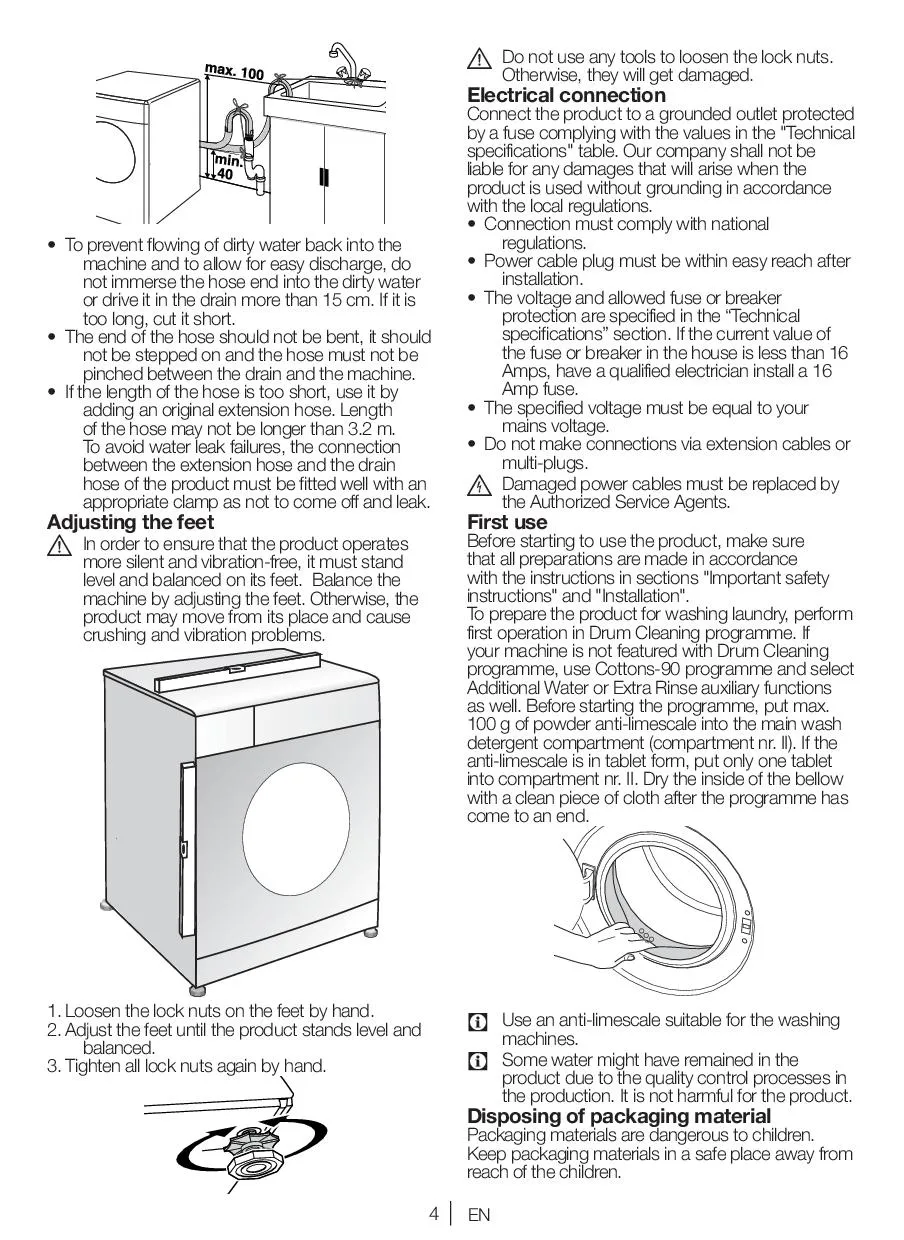 max. 100

min. 40

• To prevent flowing of dirty water back into the machine and to allow for easy discharge, do not immerse the hose end into the dirty water or drive it in the drain more than 15 cm. If it is too long, cut it short.
• The end of the hose should not be bent, it should not be stepped on and the hose must not be pinched between the drain and the machine.
• If the length of the hose is too short, use it by adding an original extension hose. Length of the hose may not be longer than 3.2 m. To avoid water leak failures, the connection between the extension hose and the drain hose of the product must be fitted well with an appropriate clamp as not to come off and leak.

Adjusting the feet

In order to ensure that the product operates more silent and vibration-free, it must stand level and balanced on its feet. Balance the machine by adjusting the feet. Otherwise, the product may move from its place and cause crushing and vibration problems.

1. Loosen the lock nuts on the feet by hand.
2. Adjust the feet until the product stands level and balanced.
3. Tighten all lock nuts again by hand.

Do not use any tools to loosen the lock nuts. Otherwise, they will get damaged.

Electrical connection

Connect the product to a grounded outlet protected by a fuse complying with the values in the "Technical specifications" table. Our company shall not be liable for any damages that will arise when the product is used without grounding in accordance with the local regulations.
• Connection must comply with national regulations.
• Power cable plug must be within easy reach after installation.
• The voltage and allowed fuse or breaker protection are specified in the “Technical specifications” section. If the current value of the fuse or breaker in the house is less than 16 Amps, have a qualified electrician install a 16 Amp fuse.
• The specified voltage must be equal to your mains voltage.
• Do not make connections via extension cables or multi-plugs.

Damaged power cables must be replaced by the Authorized Service Agents.

First use

Before starting to use the product, make sure that all preparations are made in accordance with the instructions in sections "Important safety instructions" and "Installation".
To prepare the product for washing laundry, perform first operation in Drum Cleaning programme. If your machine is not featured with Drum Cleaning programme, use Cottons-90 programme and select Additional Water or Extra Rinse auxiliary functions as well. Before starting the programme, put max. 100 g of powder anti-limescale into the main wash detergent compartment (compartment nr. II). If the anti-limescale is in tablet form, put only one tablet into compartment nr. II. Dry the inside of the bellow with a clean piece of cloth after the programme has come to an end.

Use an anti-limescale suitable for the washing machines.

Some water might have remained in the product due to the quality control processes in the production. It is not harmful for the product.

Disposing of packaging material

Packaging materials are dangerous to children. Keep packaging materials in a safe place away from reach of the children.

4 | EN