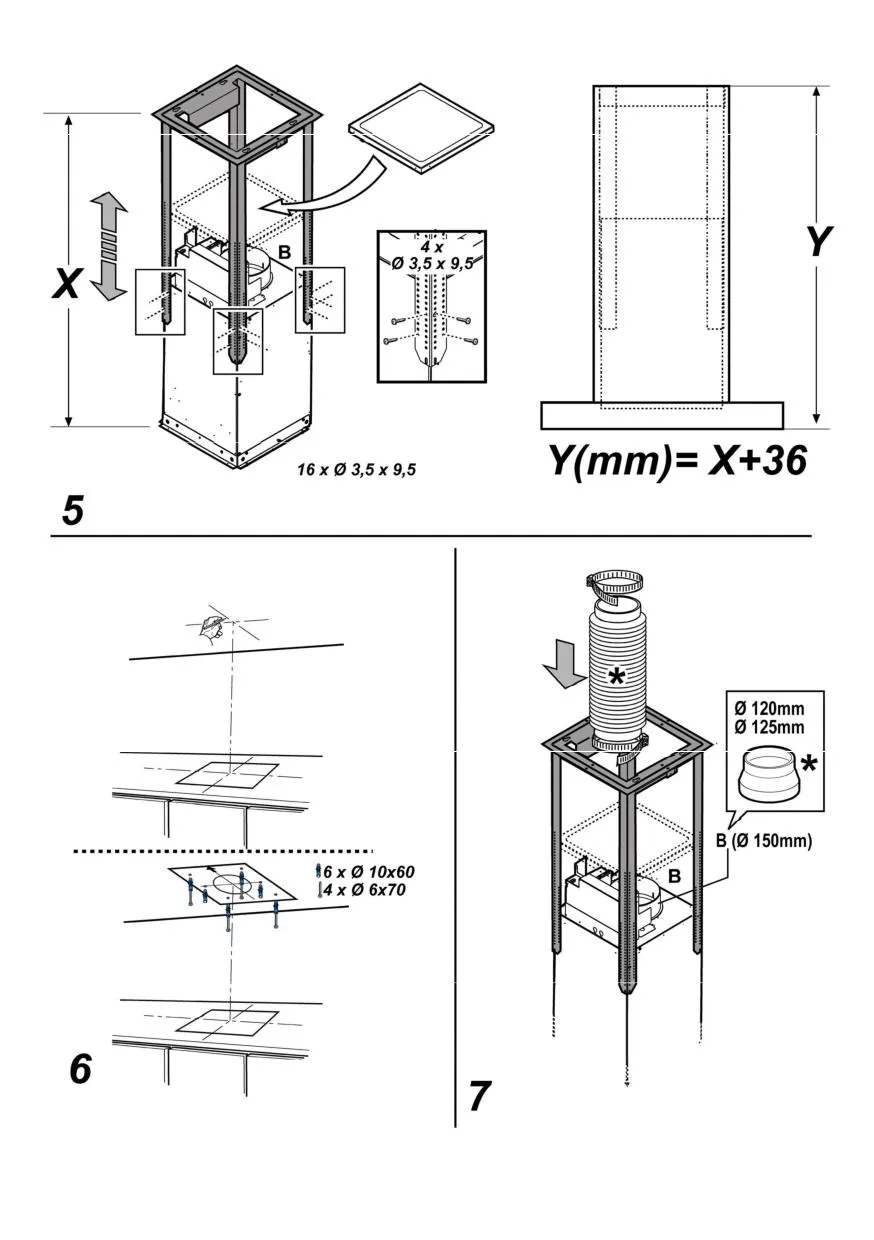 X

B

4 x
Ø 3,5 x 9,5

16 x Ø 3,5 x 9,5

Y

Y(mm)= X+36

5

6 x Ø 10x60
4 x Ø 6x70

6

*

Ø 120mm
Ø 125mm

*

B (Ø 150mm)

B

7