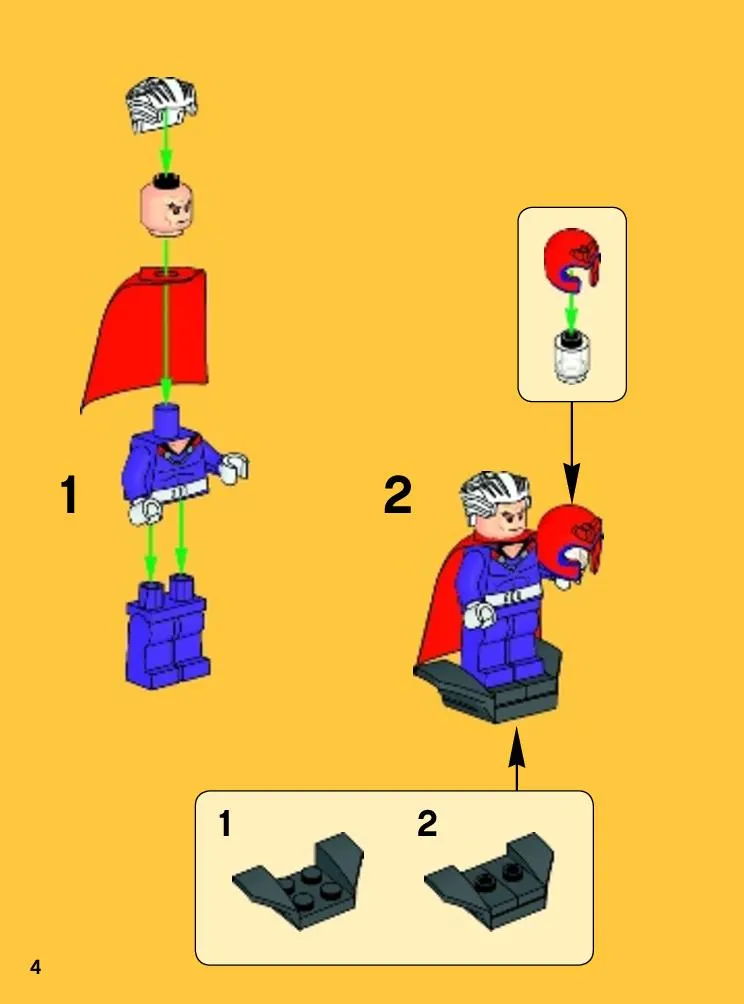 1

2

1

2

4