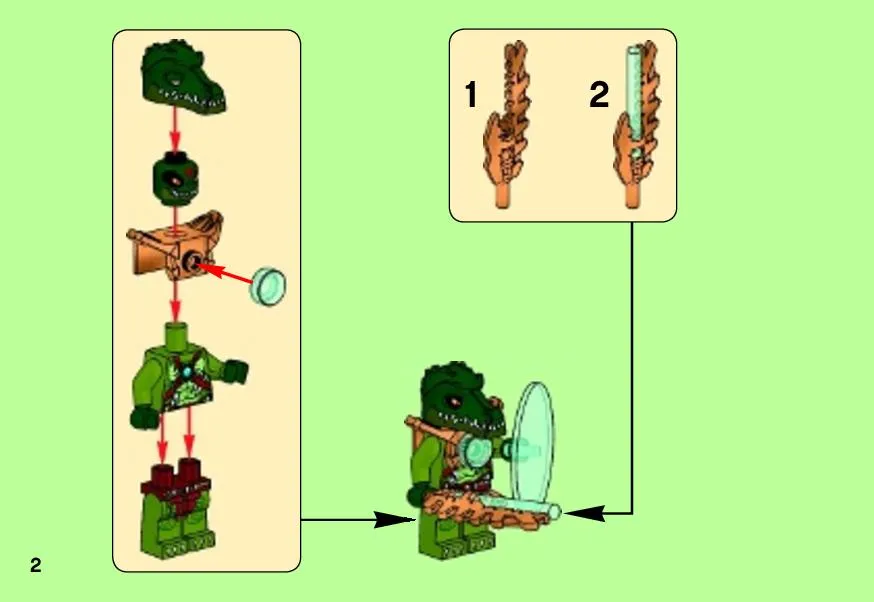 1
2
2