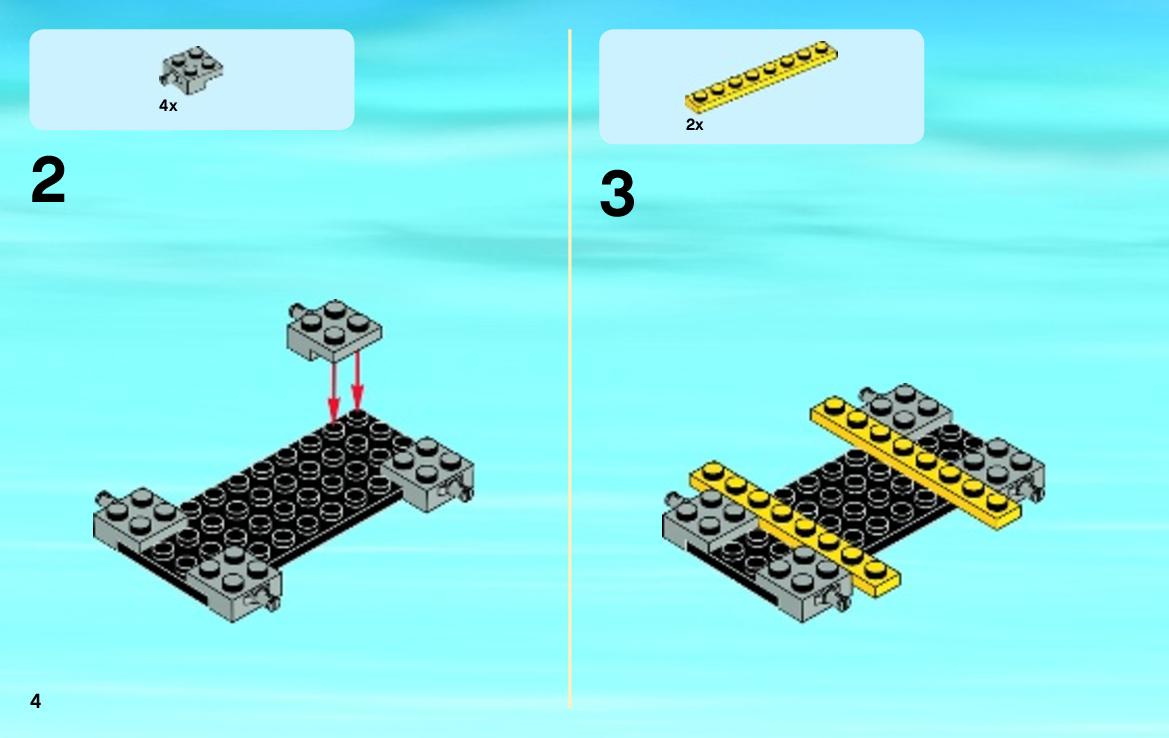 4x

2

2x

3

4