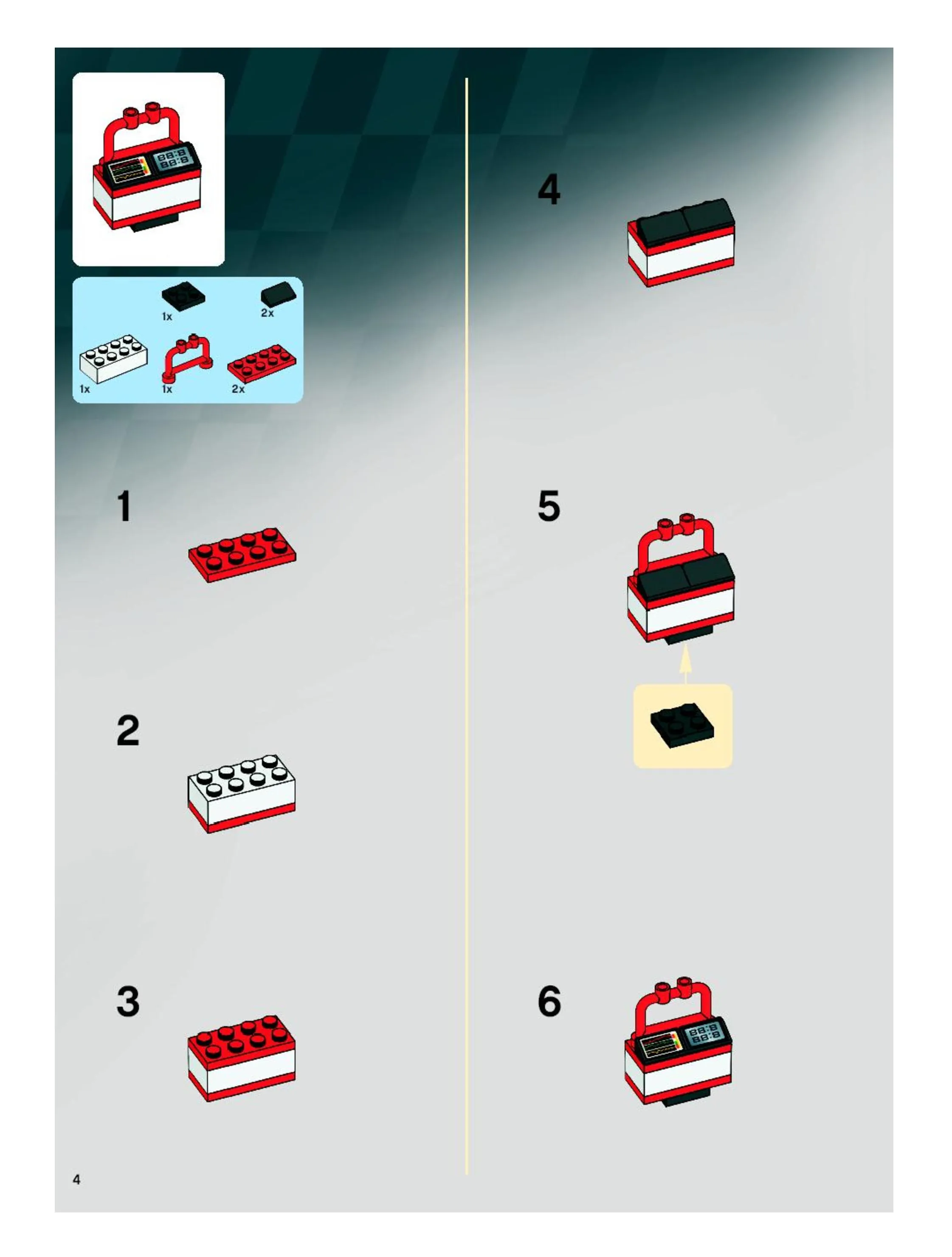 1x
2x
1x
1x
2x

1

2

3

4

5

6

4