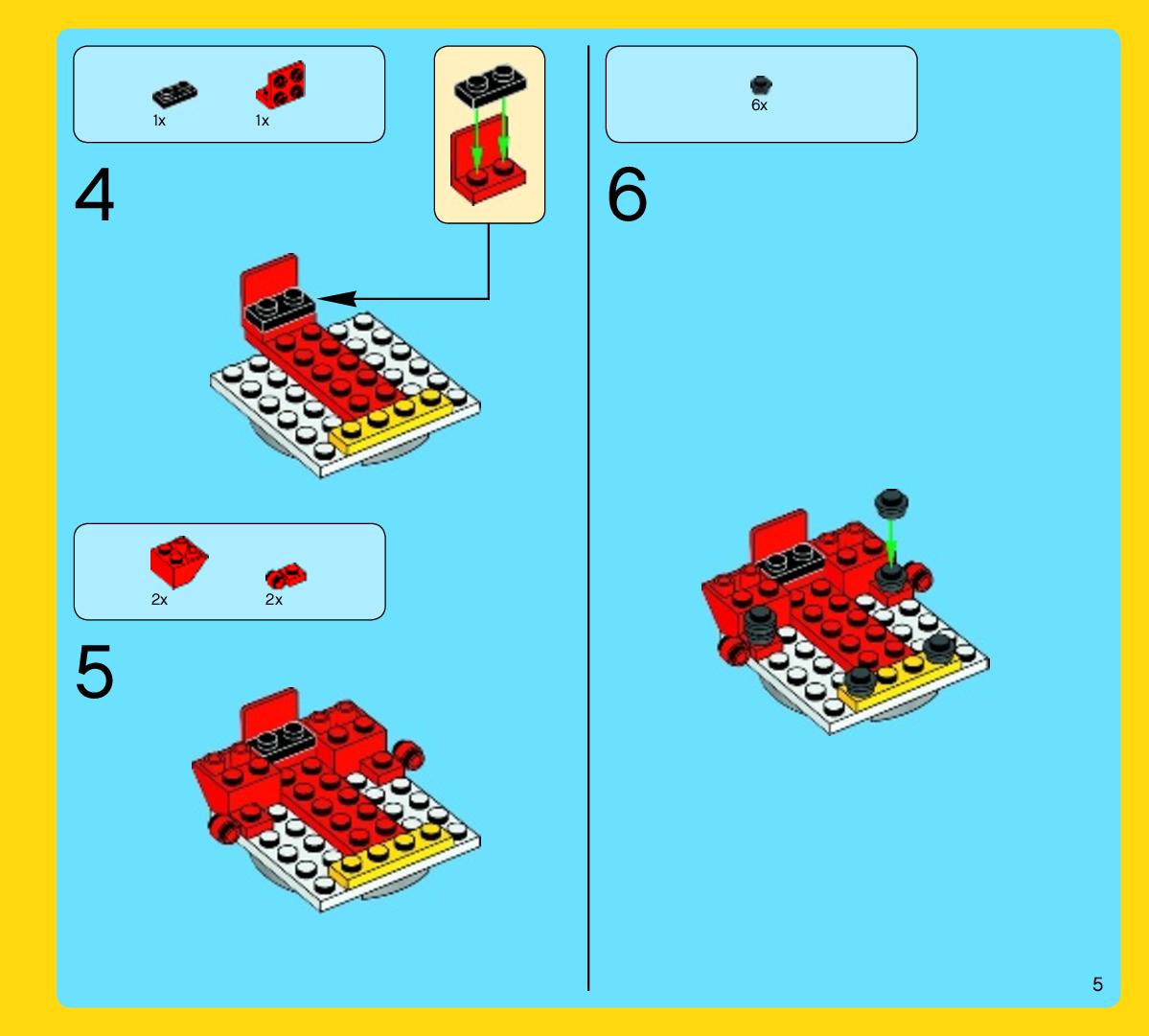 1x 1x

4

2x 2x

5

6x

6

5