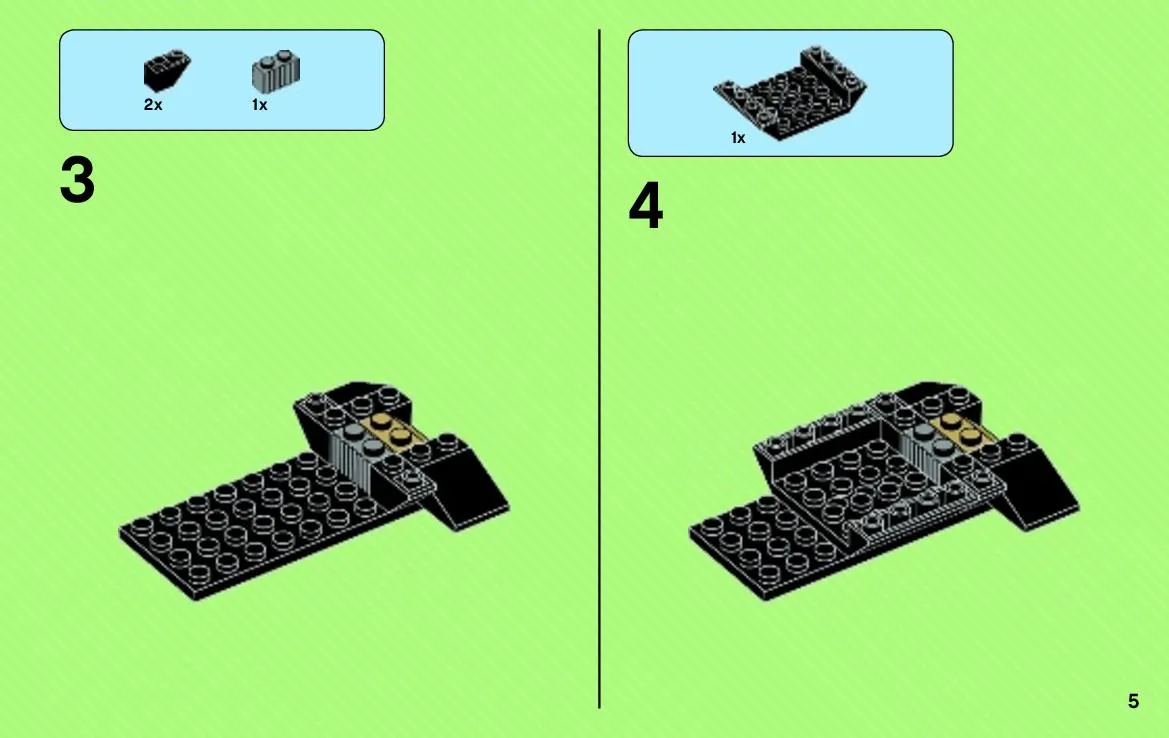 2x 1x

3

1x

4

5