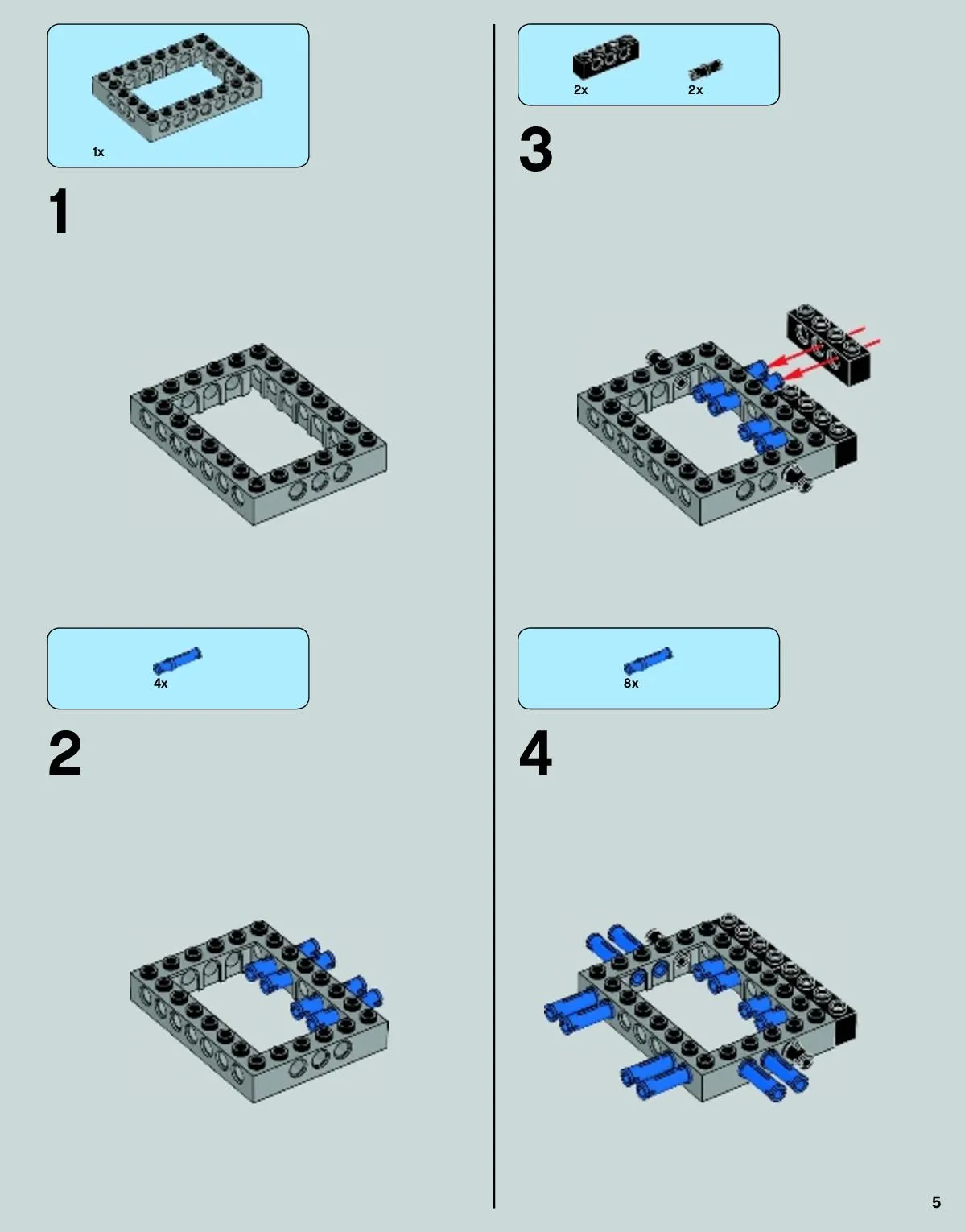 1x

1

4x

2

2x 2x

3

8x

4

5