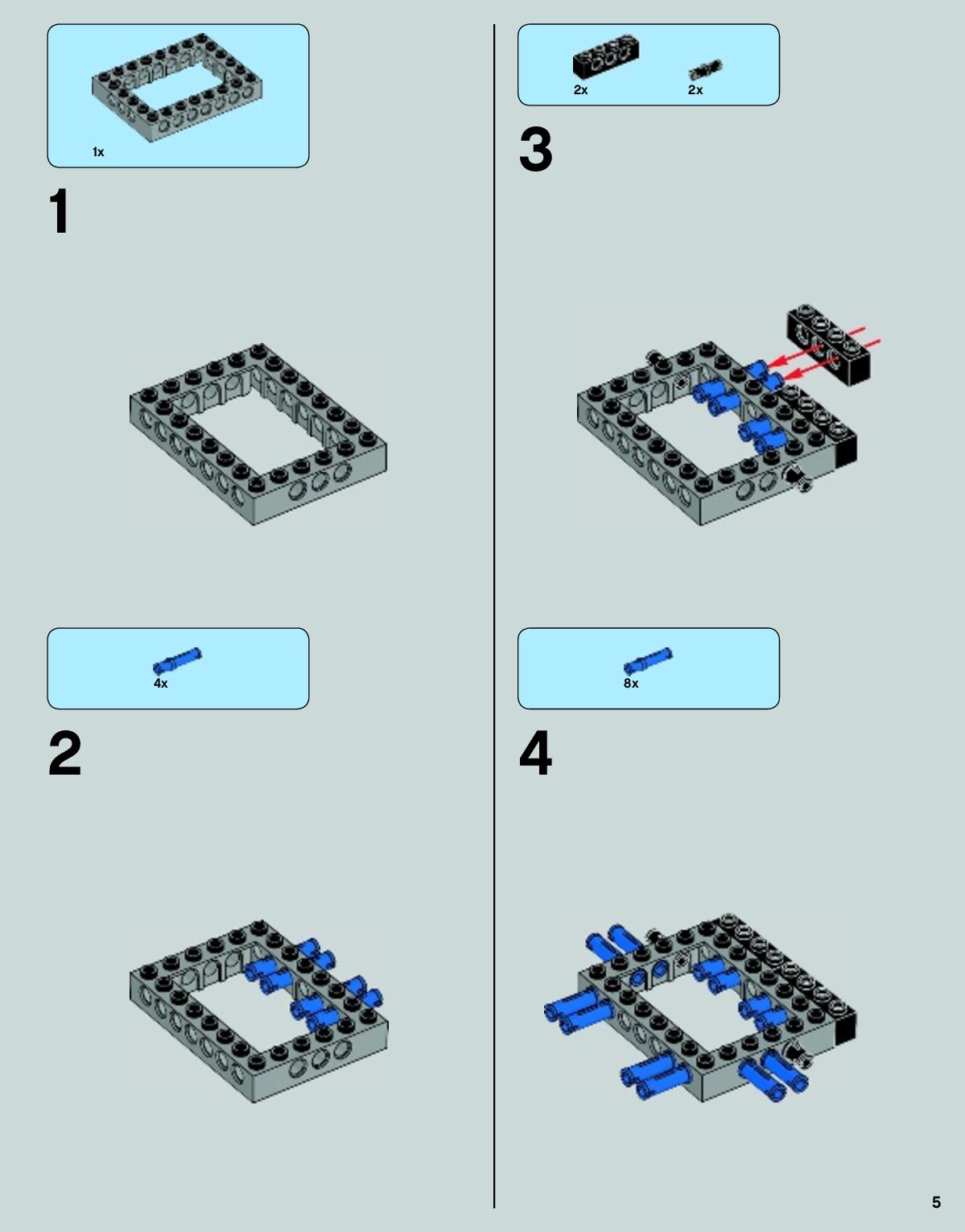 1x

1

4x

2

2x 2x

3

8x

4

5