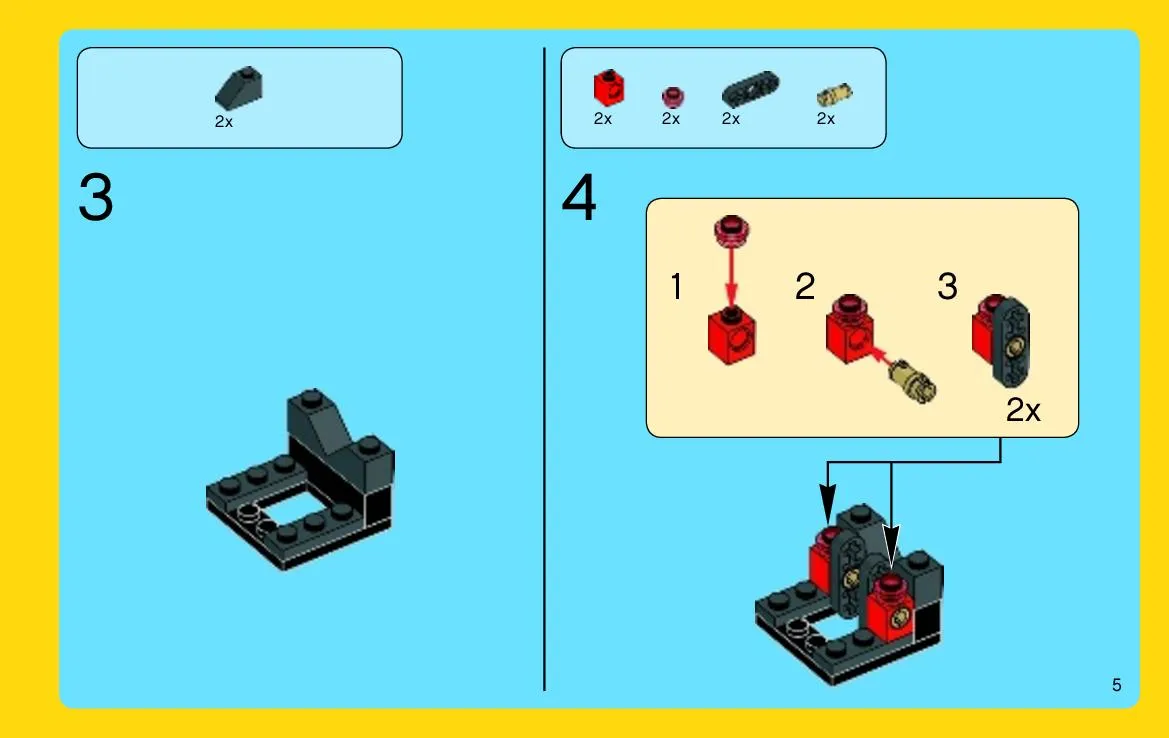 2x

3

2x 2x 2x 2x

4

1

2

3

2x

5