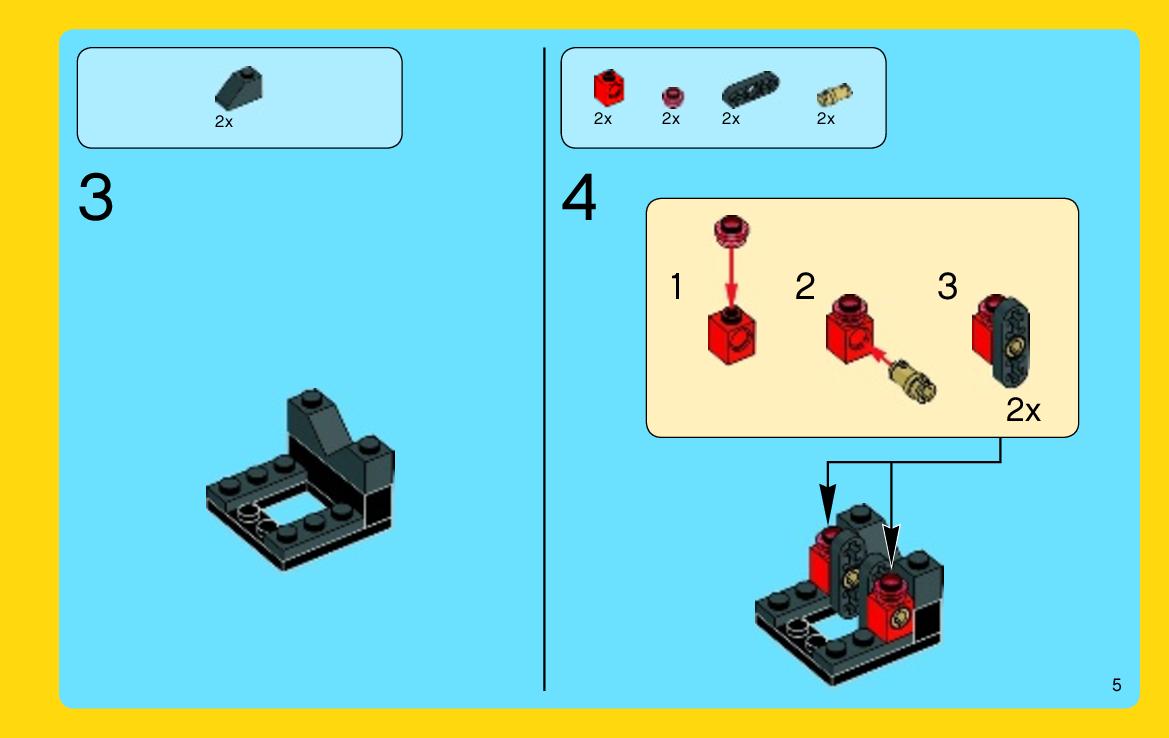 2x

3

2x 2x 2x 2x

4

1 2 3

2x

5