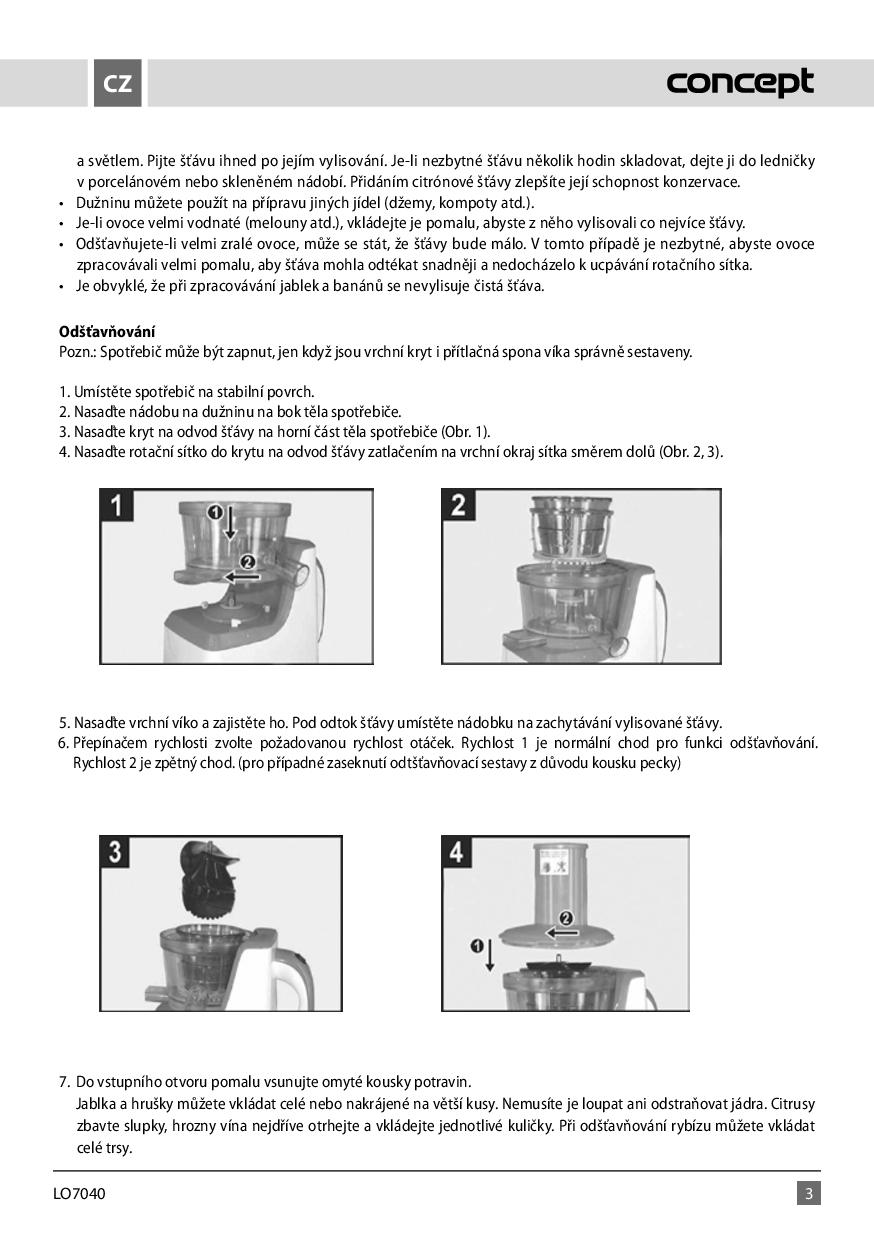 CZ

concept

a světlem. Pijte šťávu ihned po jejím vylisování. Je-li nezbytné šťávu několik hodin skladovat, dejte ji do ledničky v porcelánovém nebo skleněném nádobí. Přidáním citrónové šťávy zlepšíte její schopnost konzervace.
• Dužninu můžete použít na přípravu jiných jídel (džemy, kompoty atd.).
• Je-li ovoce velmi vodnaté (melouny atd.), vkládejte je pomalu, abyste z něho vylisovali co nejvíce šťávy.
• Odšťavňujete-li velmi zralé ovoce, může se stát, že šťávy bude málo. V tomto případě je nezbytné, abyste ovoce zpracovávali velmi pomalu, aby šťáva mohla odtékat snadněji a nedocházelo k ucpávání rotačního sítka.
• Je obvyklé, že při zpracovávání jablek a banánů se nevylisuje čistá šťáva.

Odšťavňování
Pozn.: Spotřebič může být zapnut, jen když jsou vrchní kryt i přítlačná spona víka správně sestaveny.

1. Umístěte spotřebič na stabilní povrch.
2. Nasaďte nádobu na dužninu na bok těla spotřebiče.
3. Nasaďte kryt na odvod šťávy na horní část těla spotřebiče (Obr. 1).
4. Nasaďte rotační sítko do krytu na odvod šťávy zatlačením na vrchní okraj sítka směrem dolů (Obr. 2, 3).

1 ① ②

2

5. Nasaďte vrchní víko a zajistěte ho. Pod odtok šťávy umístěte nádobku na zachytávání vylisované šťávy.
6. Přepínačem rychlosti zvolte požadovanou rychlost otáček. Rychlost 1 je normální chod pro funkci odšťavňování. Rychlost 2 je zpětný chod. (pro případné zaseknutí odtšťavňovací sestavy z důvodu kousku pecky)

3

4 ② ①

7. Do vstupního otvoru pomalu vsunujte omyté kousky potravin.
Jablka a hrušky můžete vkládat celé nebo nakrájené na větší kusy. Nemusíte je loupat ani odstraňovat jádra. Citrusy zbavte slupky, hrozny vína nejdříve otrhejte a vkládejte jednotlivé kuličky. Při odšťavňování rybízu můžete vkládat celé trsy.

LO7040

3