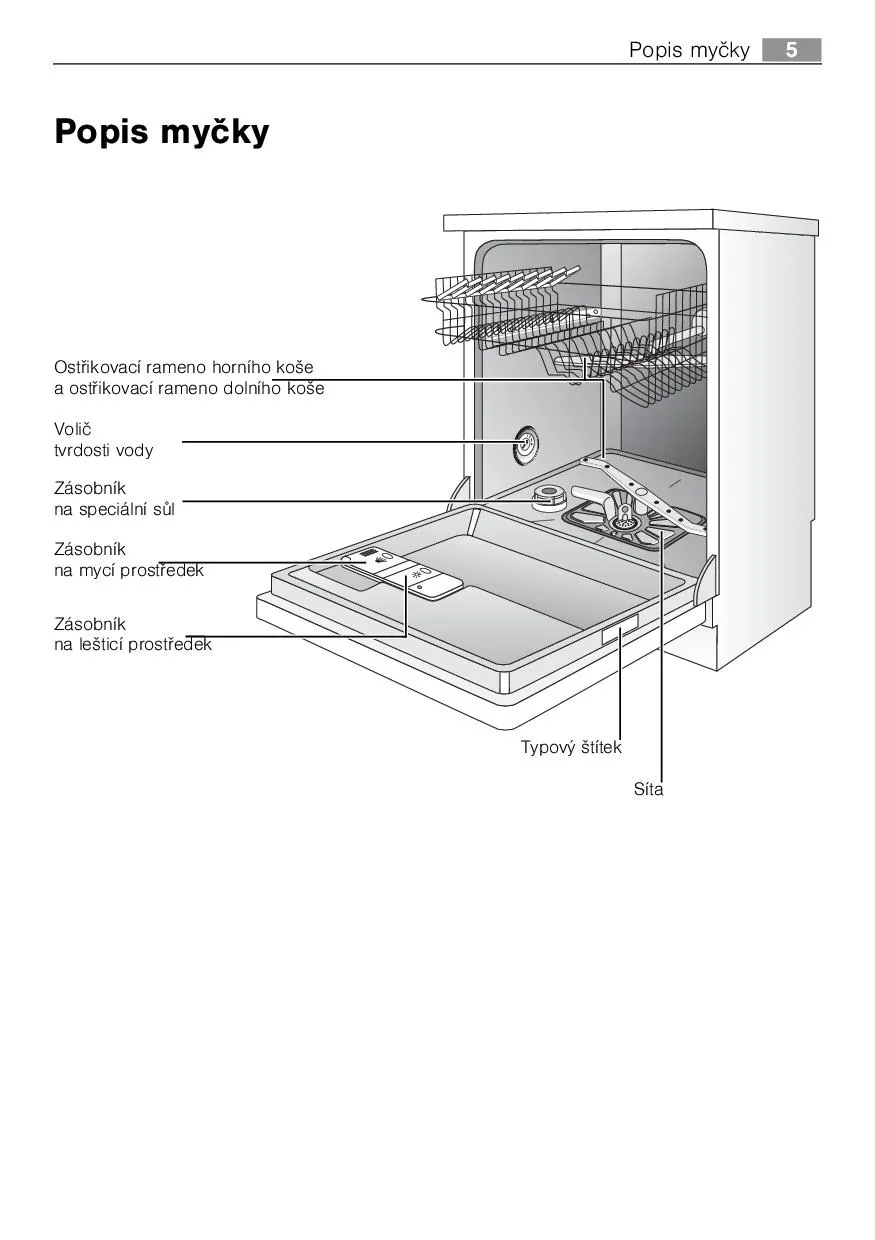 Popis myčky 5

Popis myčky

Ostřikovací rameno horního koše a ostřikovací rameno dolního koše

Volič tvrdosti vody

Zásobník na speciální sůl

Zásobník na mycí prostředek

Zásobník na lešticí prostředek

Typový štítek

Síta