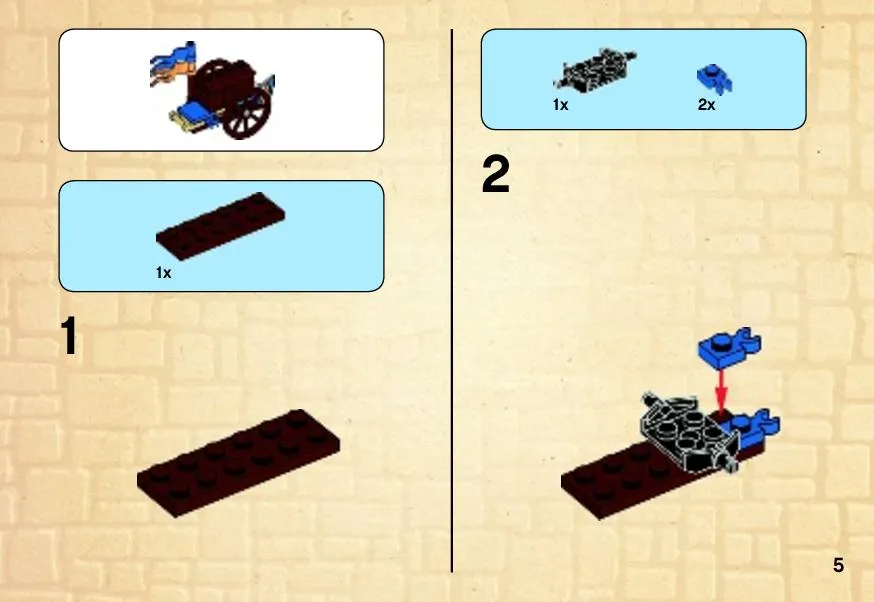 1x

1

1x 2x

2

5