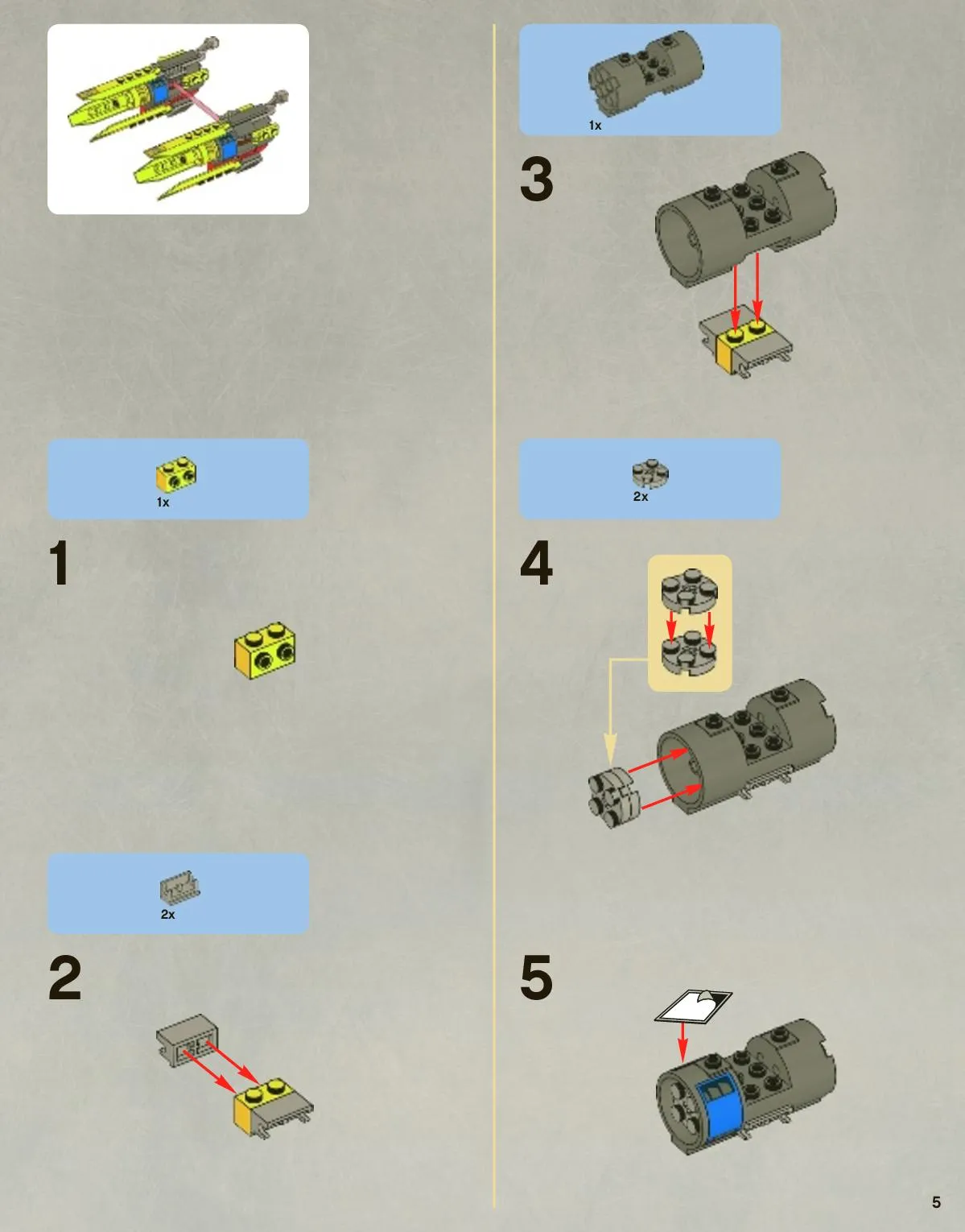 1x

1

2x

2

1x

3

2x

4

5

5