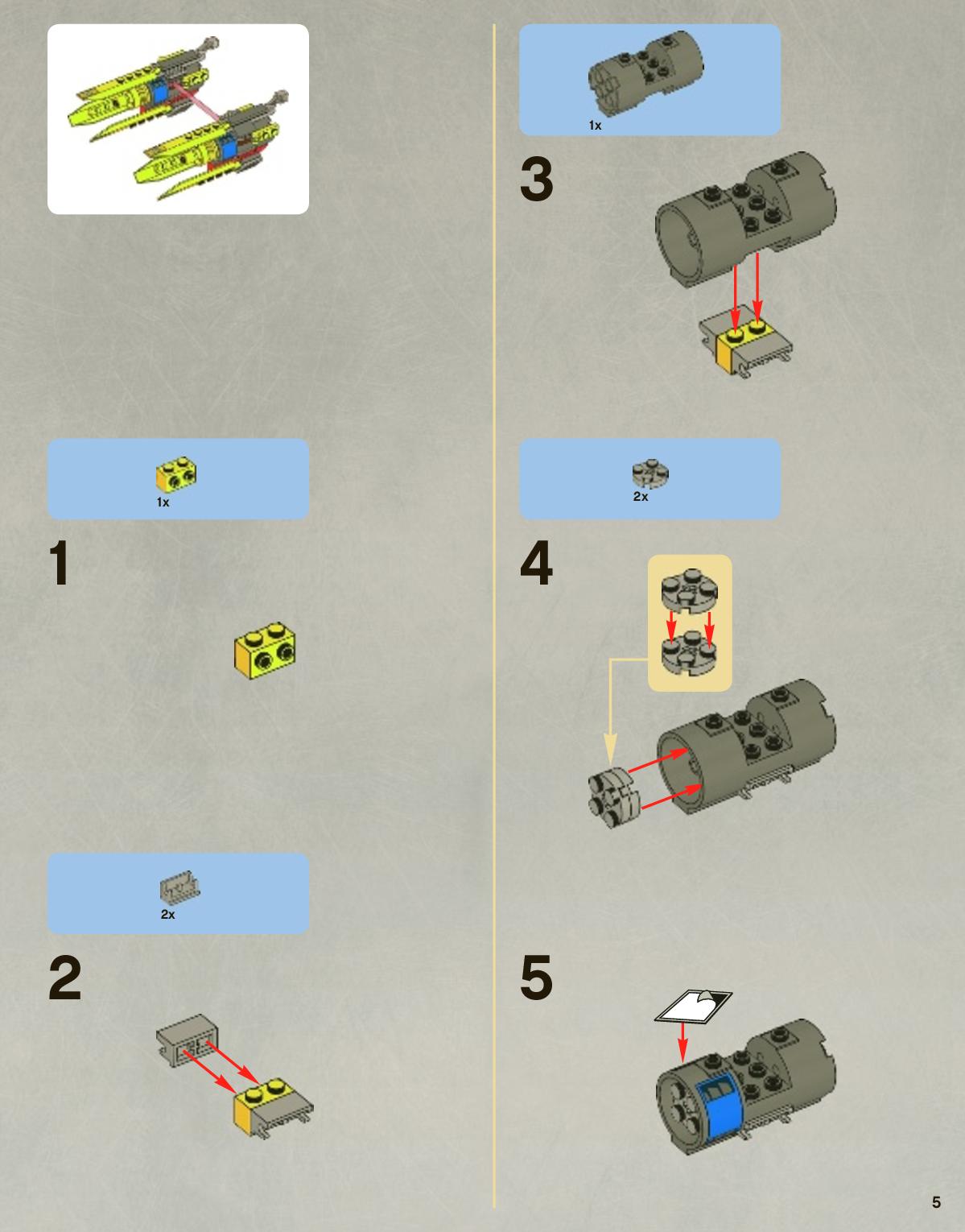 1x

1

2x

2

1x

3

2x

4

5

5