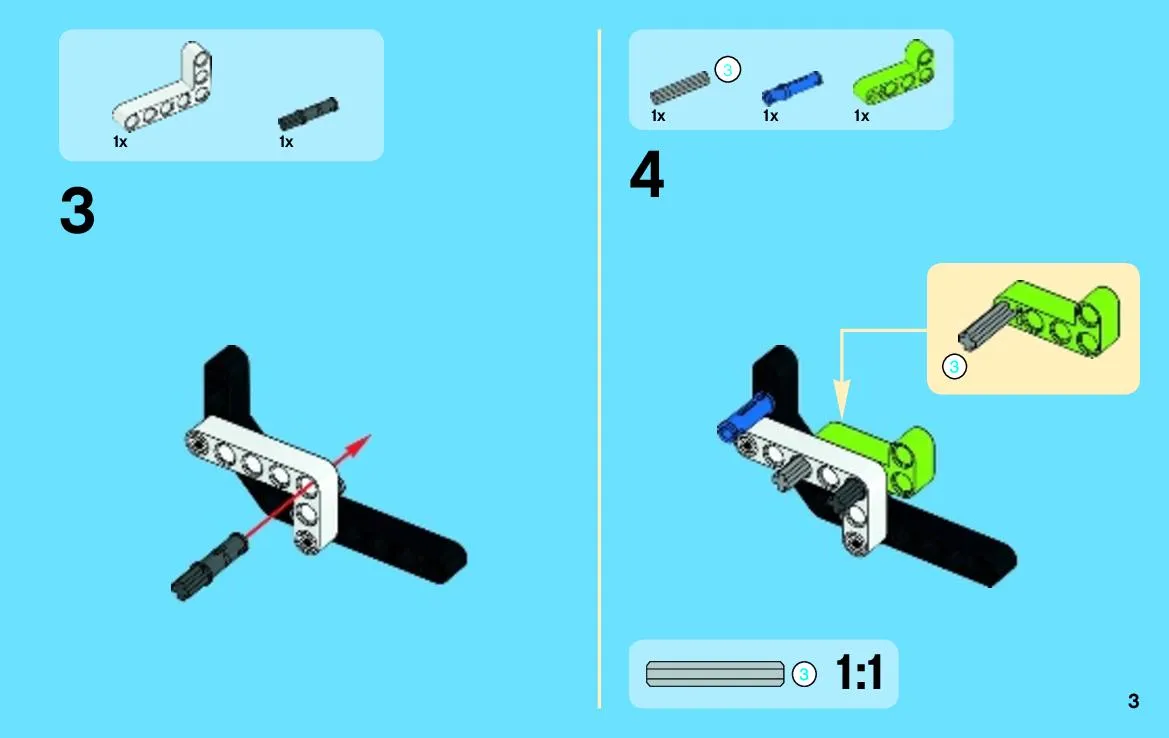 1x
1x

3

3
1x
1x
1x

4

3

3 1:1

3