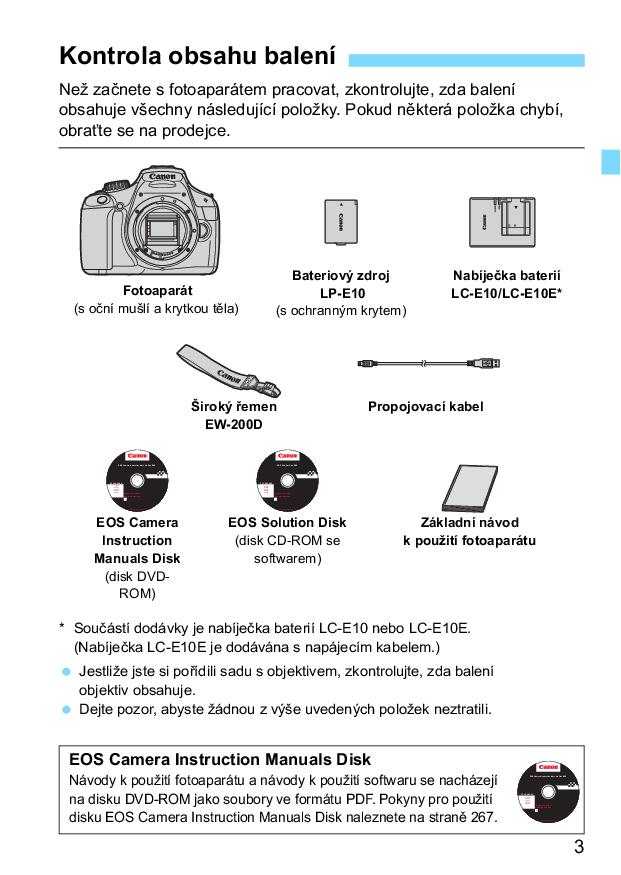 Kontrola obsahu balení

Než začnete s fotoaparátem pracovat, zkontrolujte, zda balení obsahuje všechny následující položky. Pokud některá položka chybí, obraťte se na prodejce.

Canon

Fotoaparát
(s oční mušlí a krytkou těla)

Canon

Bateriový zdroj
LP-E10
(s ochranným krytem)

Canon

Nabíječka baterií
LC-E10/LC-E10E*

Canon

Široký řemen
EW-200D

Propojovací kabel

Canon

EOS Camera Instruction Manuals Disk
(disk DVD-ROM)

Canon

EOS Solution Disk
(disk CD-ROM se softwarem)

Základní návod
k použití fotoaparátu

* Součástí dodávky je nabíječka baterií LC-E10 nebo LC-E10E. (Nabíječka LC-E10E je dodávána s napájecím kabelem.)

Jestliže jste si pořídili sadu s objektivem, zkontrolujte, zda balení objektiv obsahuje.
Dejte pozor, abyste žádnou z výše uvedených položek neztratili.

EOS Camera Instruction Manuals Disk
Návody k použití fotoaparátu a návody k použití softwaru se nacházejí na disku DVD-ROM jako soubory ve formátu PDF. Pokyny pro použití disku EOS Camera Instruction Manuals Disk naleznete na straně 267.

Canon

3