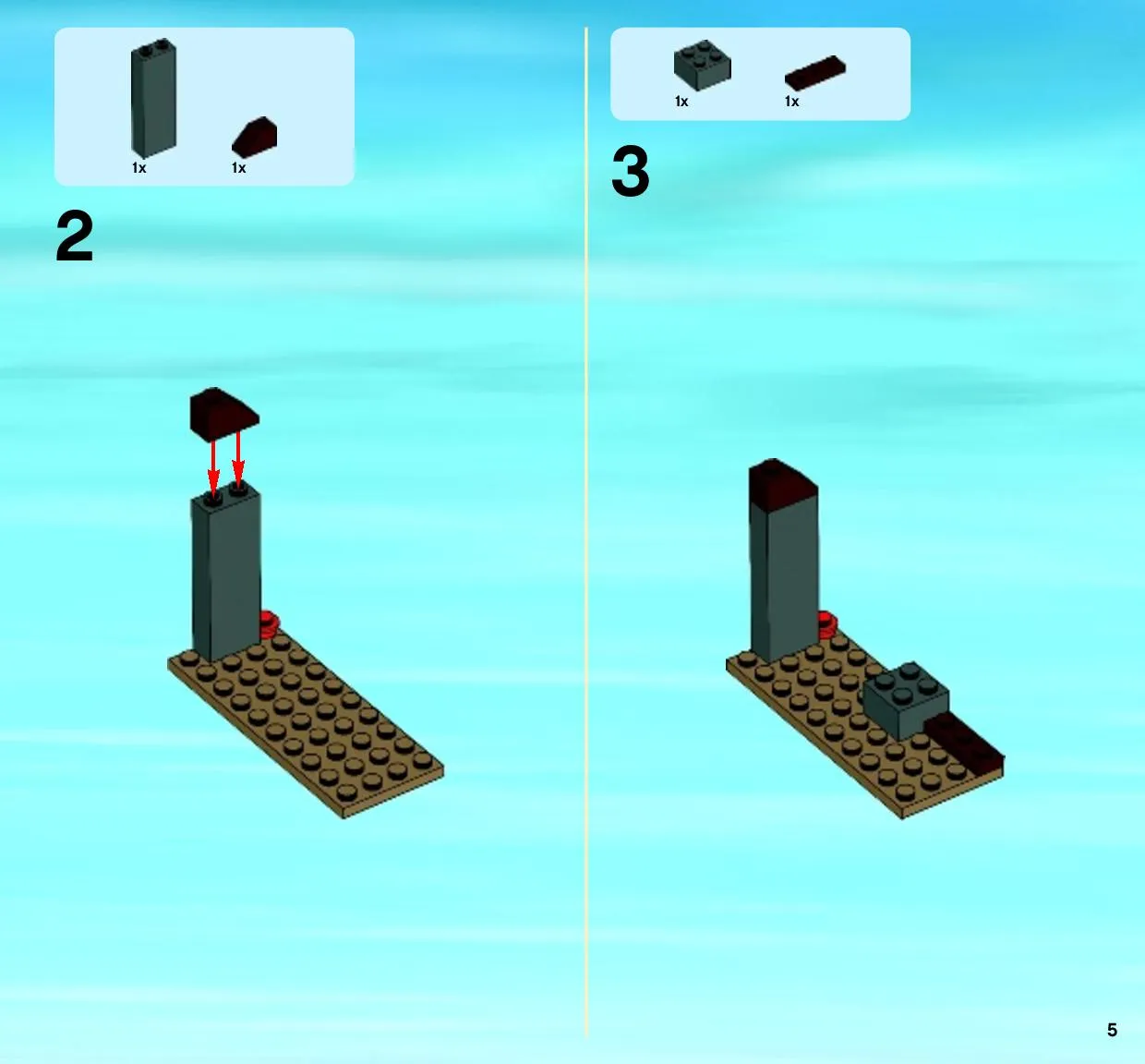 1x 1x

2

1x 1x

3

5