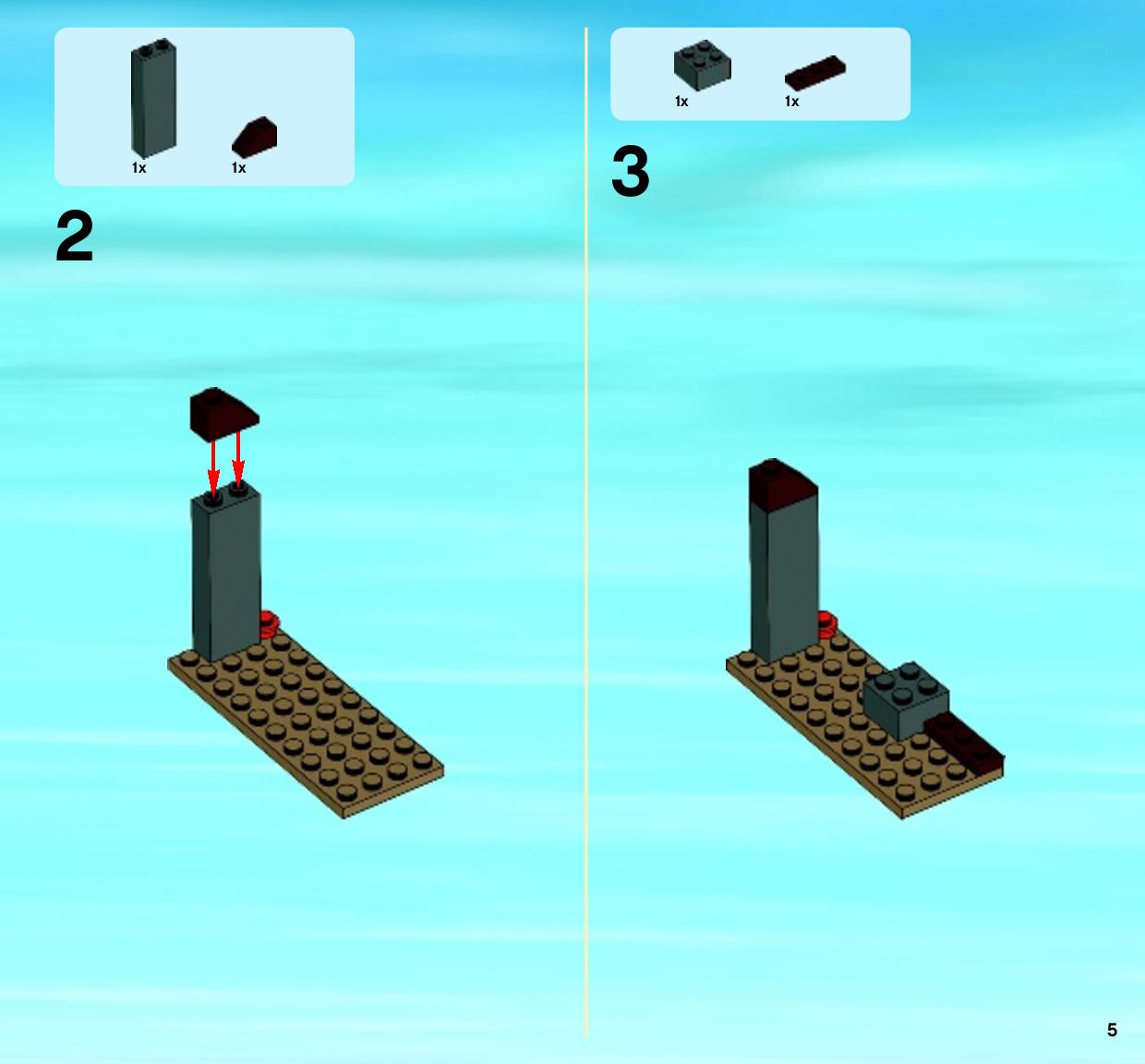 1x
1x

2

1x
1x

3

5