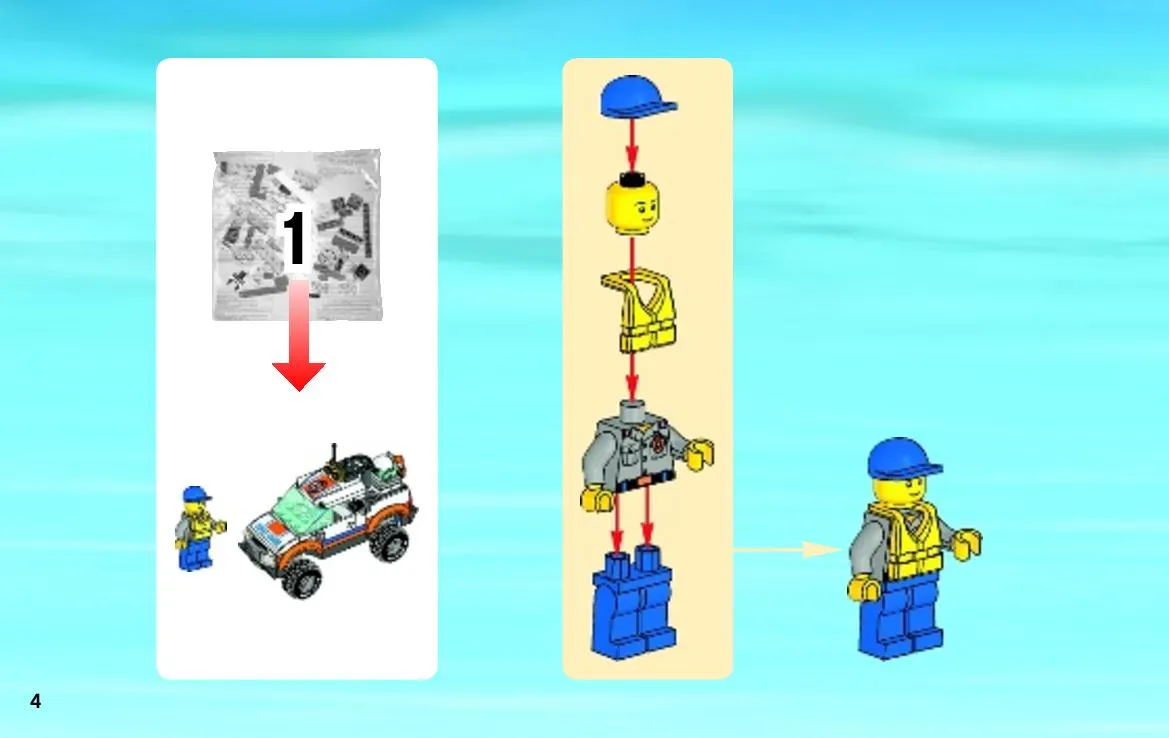 1

4