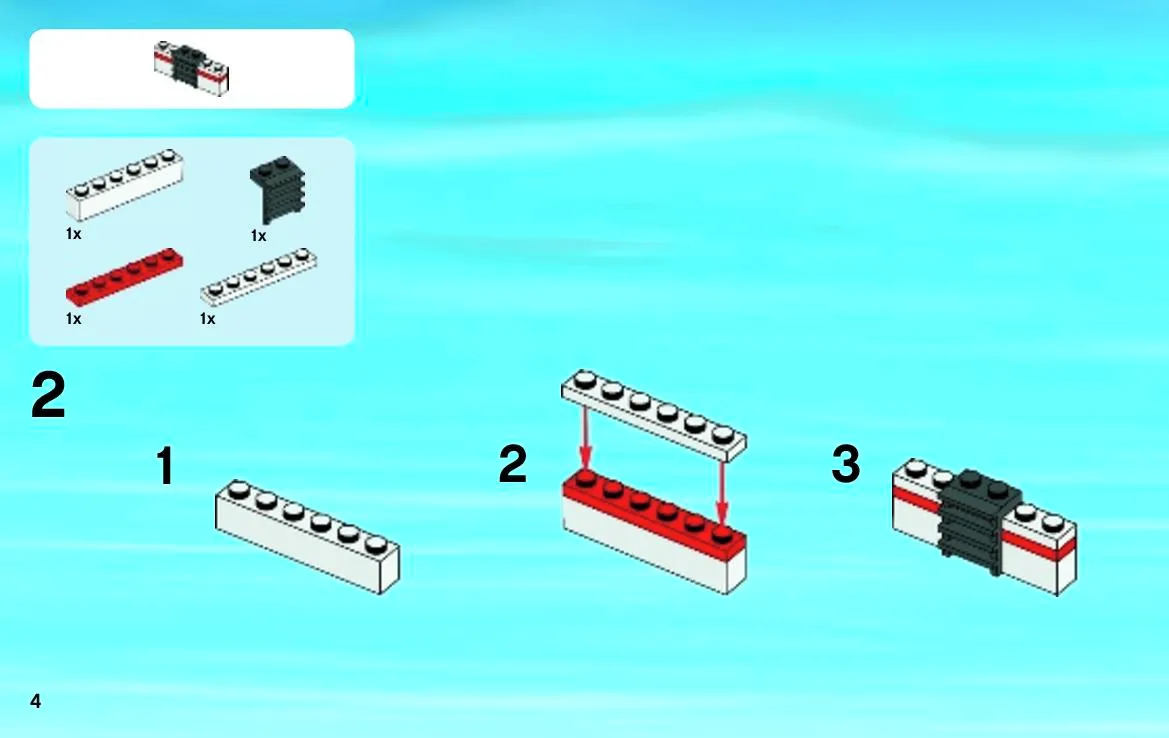 1x
1x
1x
1x

2

1

2

3

4