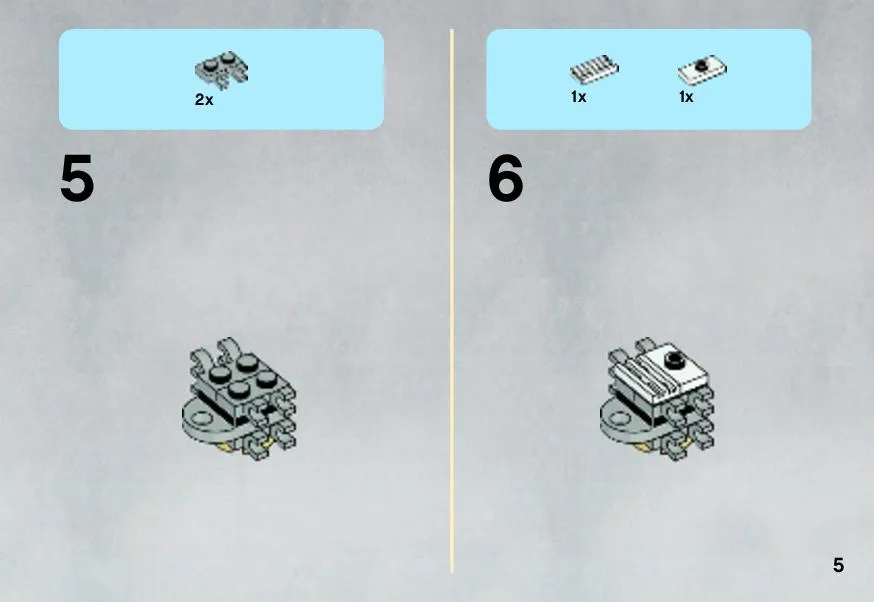 2x

5

1x

1x

6

5