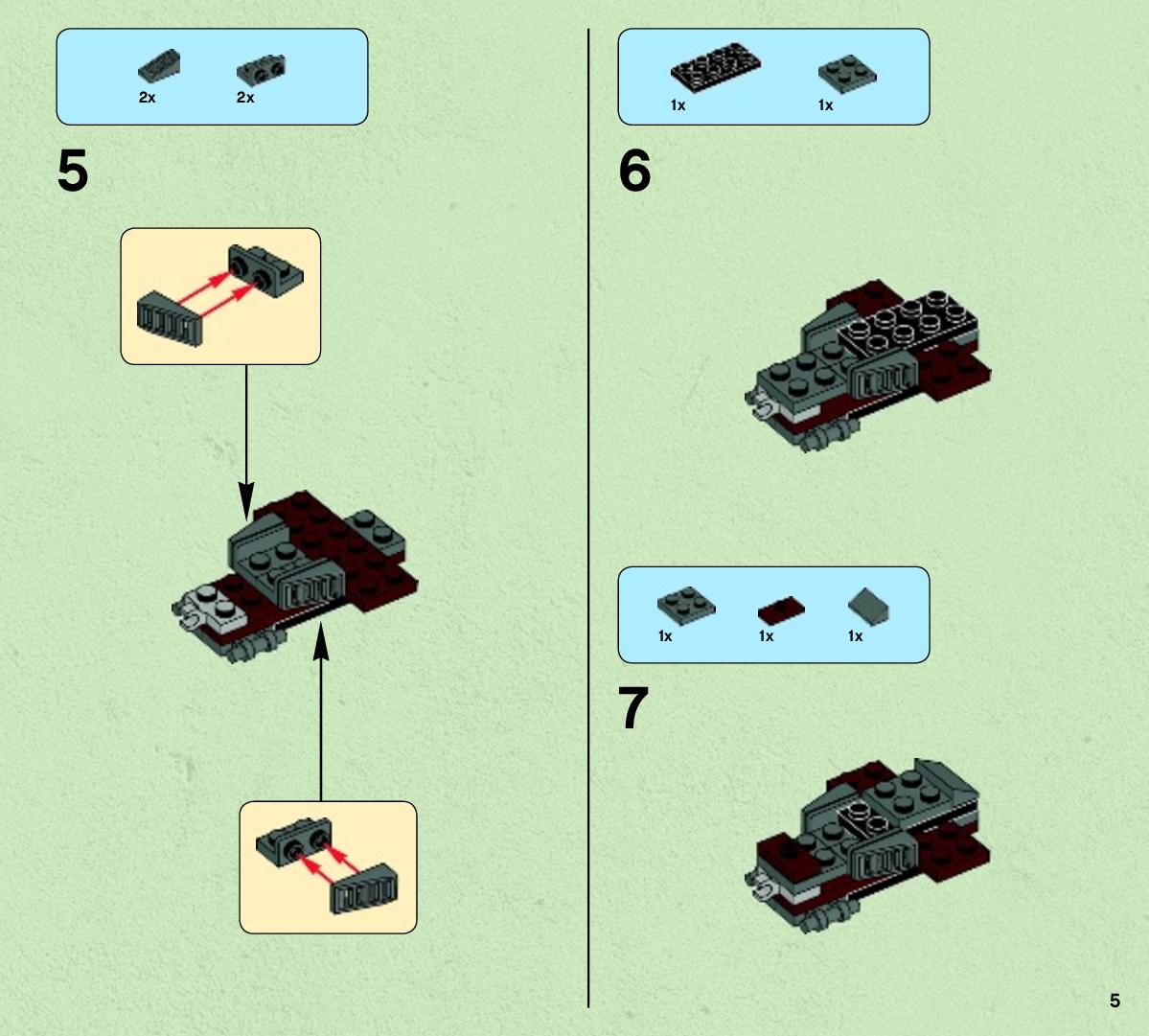 2x 2x

5

1x 1x

6

1x 1x 1x

7

5