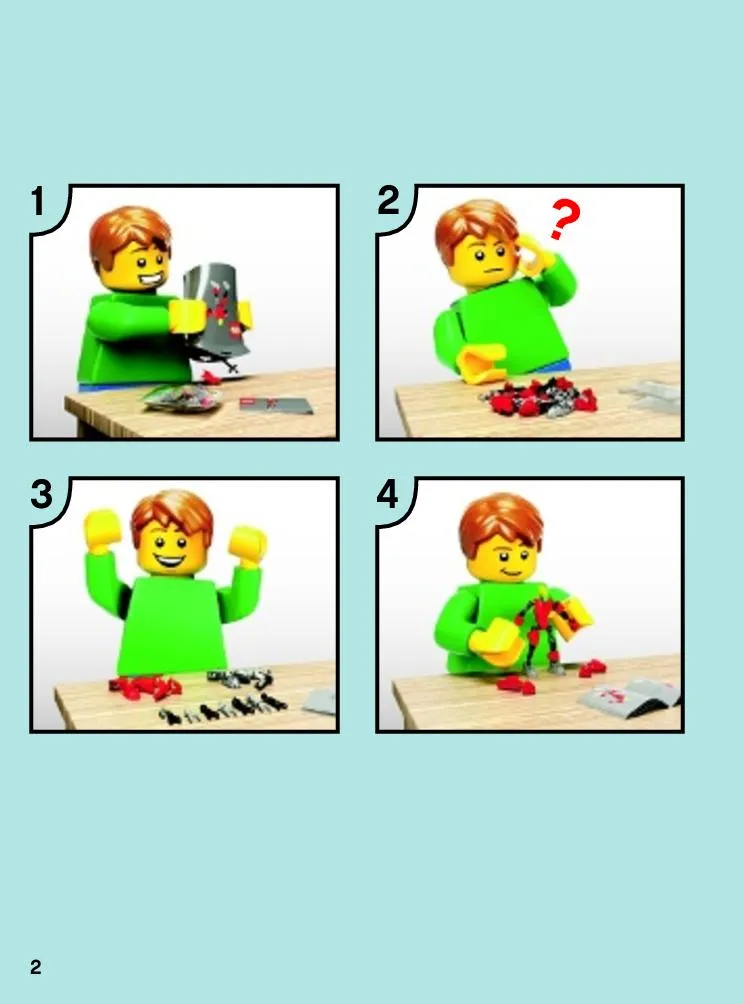 1

2

?

3

4

2