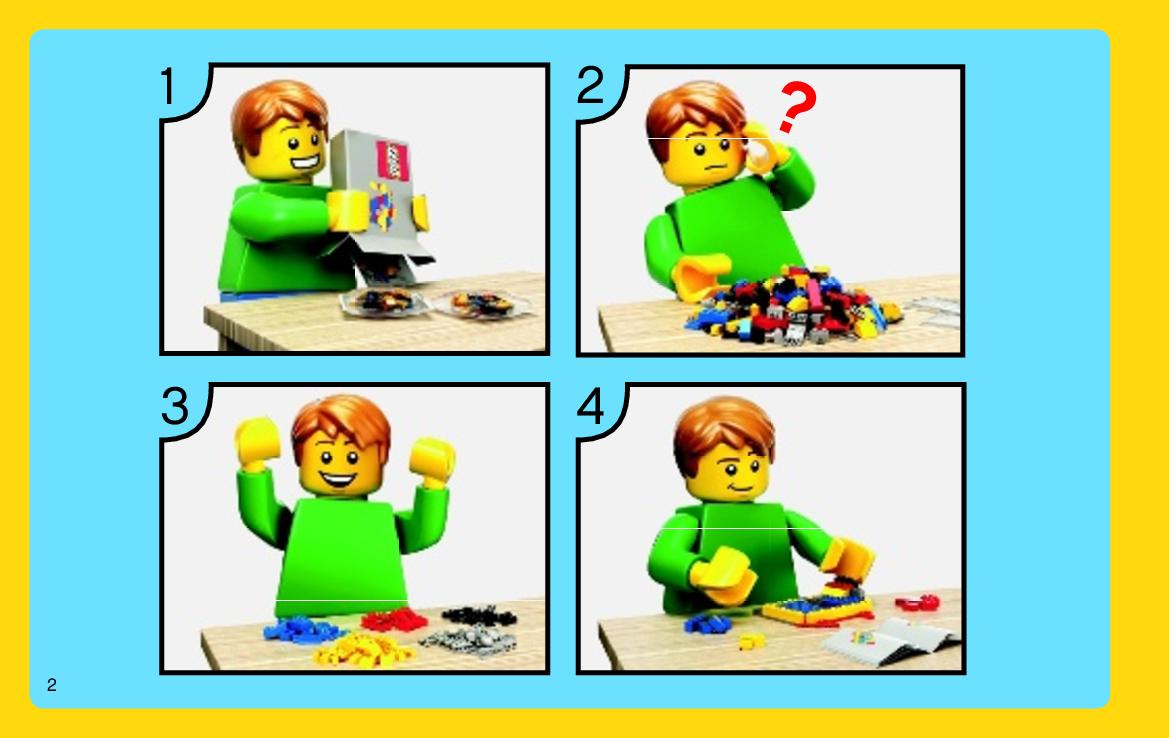 1

2
?

3

4

2