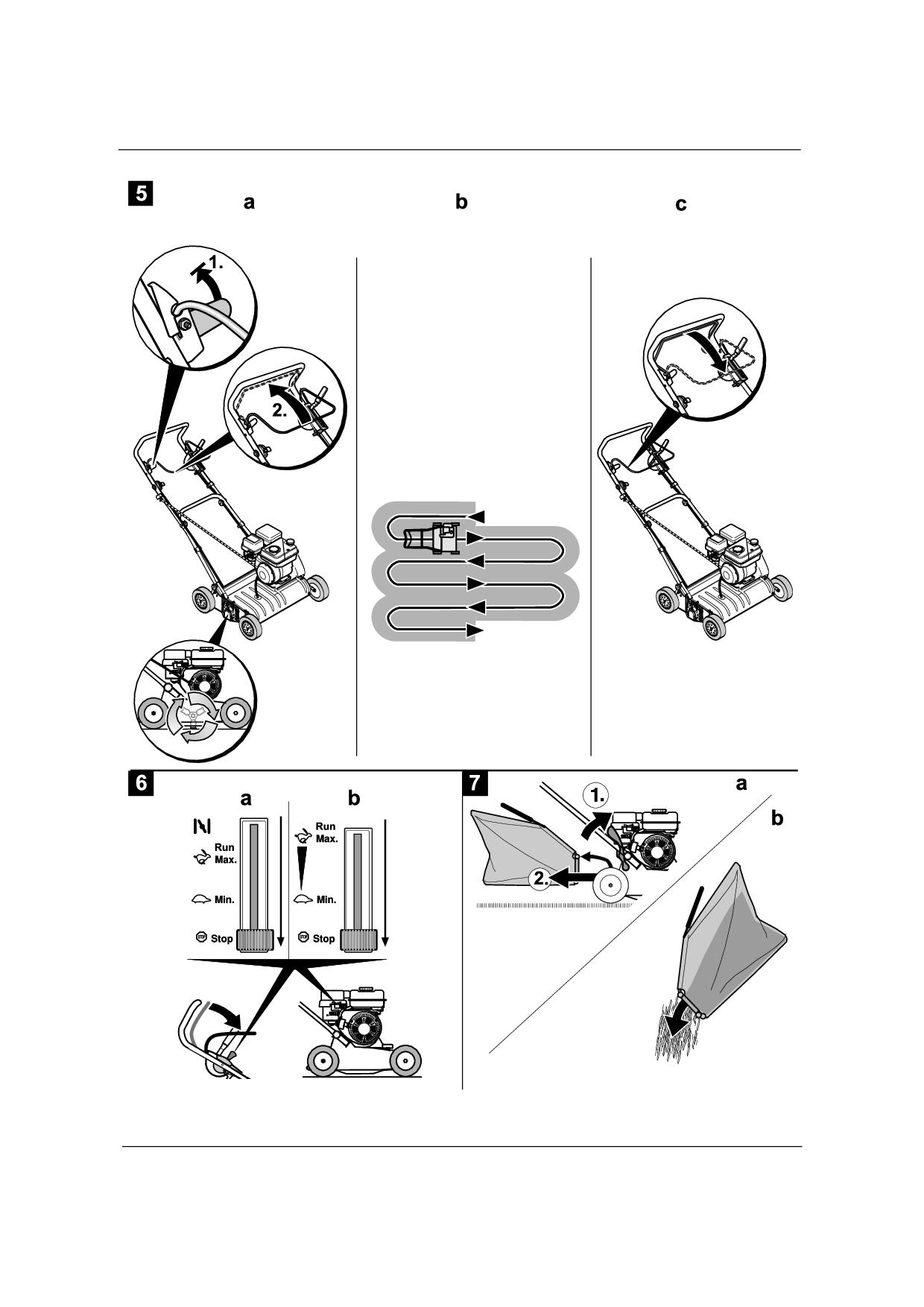 5

a

b

c

1.

2.

6

a

b

Run
Max.

Min.

STOP Stop

Run
Max.

Min.

STOP Stop

7

a

b

1.

2.