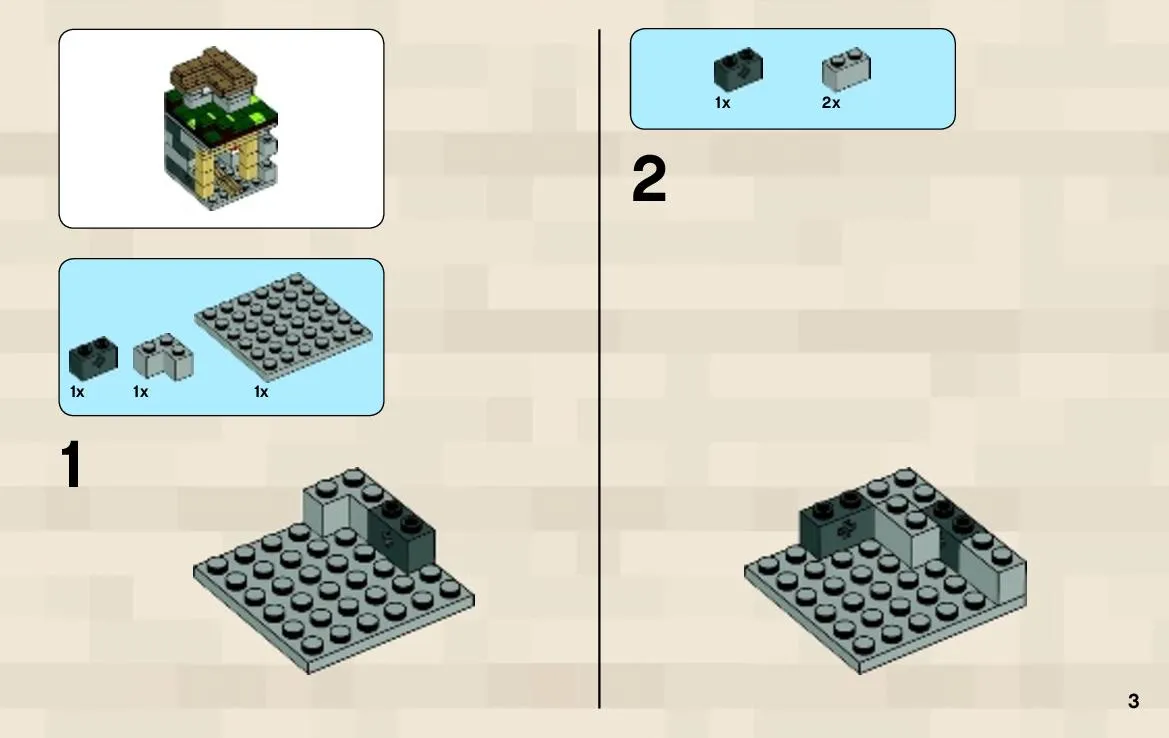 1x 1x 1x

1

1x 2x

2

3